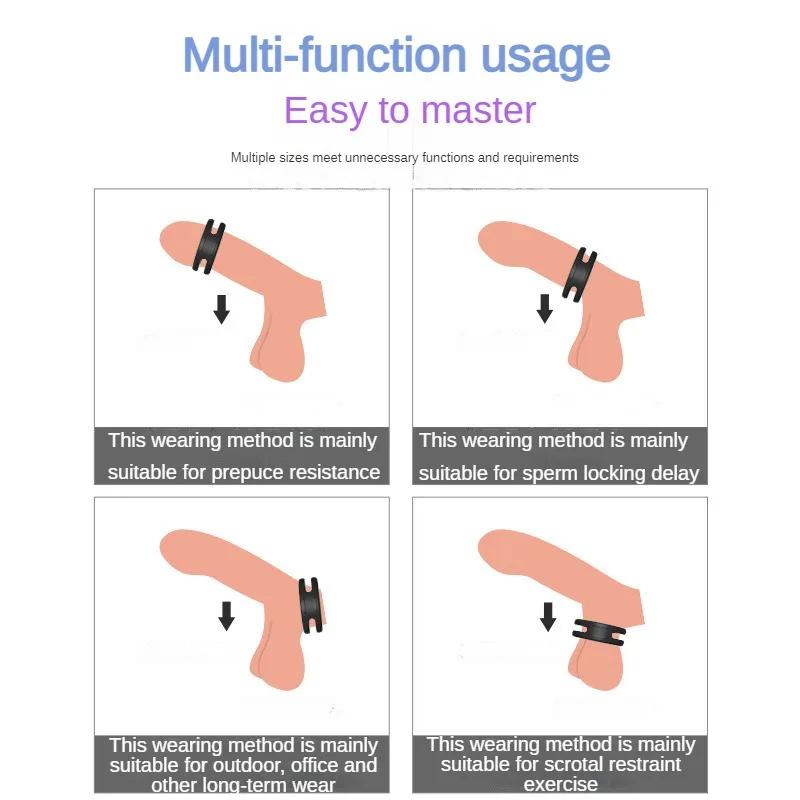 Multi-function usage

Easy to master

Multiple sizes meet unnecessary functions and requirements

This wearing method is mainly suitable for prepuce resistance

This wearing method is mainly suitable for sperm locking delay

This wearing method is mainly suitable for outdoor, office and other long-term wear

This wearing method is mainly suitable for scrotal restraint exercise