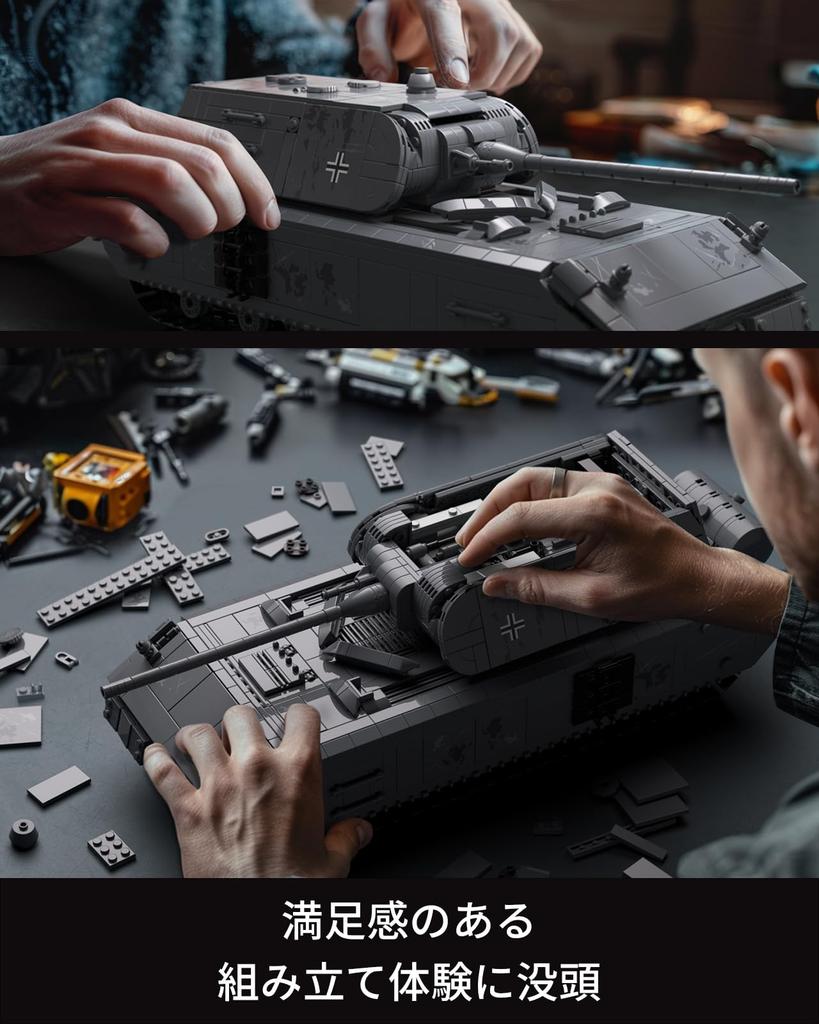 満足感のある
組み立て体験に没頭