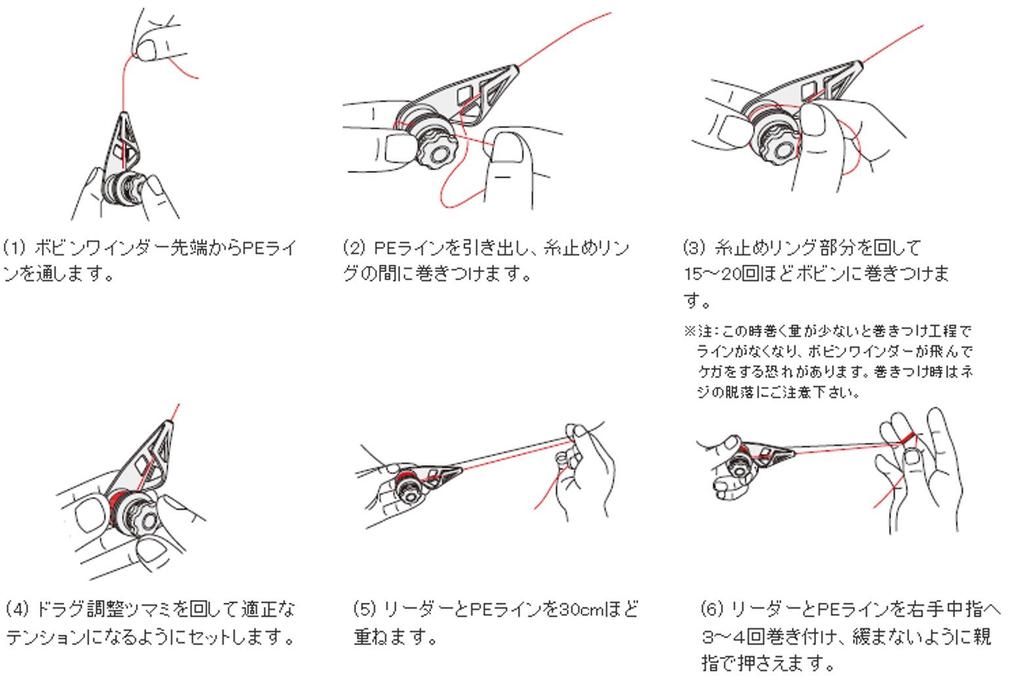 (1) ボビンワインダー先端からPEラインを通します。

(2) PEラインを引き出し、糸止めリングの間に巻きつけます。

(3) 糸止めリング部分を回して15～20回ほどボビンに巻きつけます。

※注：この時巻く量が少ないと巻きつけ工程でラインがなくなり、ボビンワインダーが飛んでケガをする恐れがあります。巻きつけ時はネジの脱落にご注意下さい。

(4) ドラグ調整ツマミを回して適正なテンションになるようにセットします。

(5) リーダーとPEラインを30cmほど重ねます。

(6) リーダーとPEラインを右手中指へ3～4回巻き付け、緩まないように親指で押さえます。