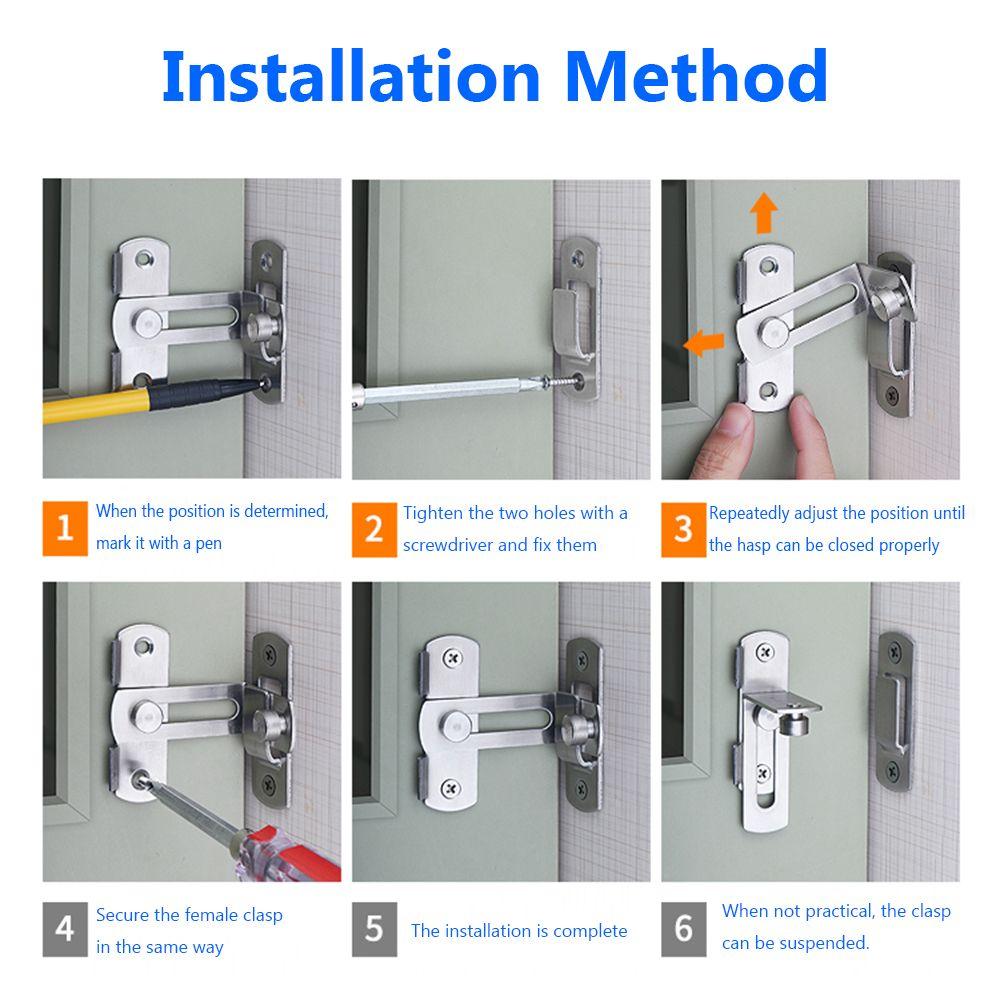 Installation Method

1 When the position is determined, mark it with a pen

2 Tighten the two holes with a screwdriver and fix them

3 Repeatedly adjust the position until the hasp can be closed properly

4 Secure the female clasp in the same way

5 The installation is complete

6 When not practical, the clasp can be suspended.