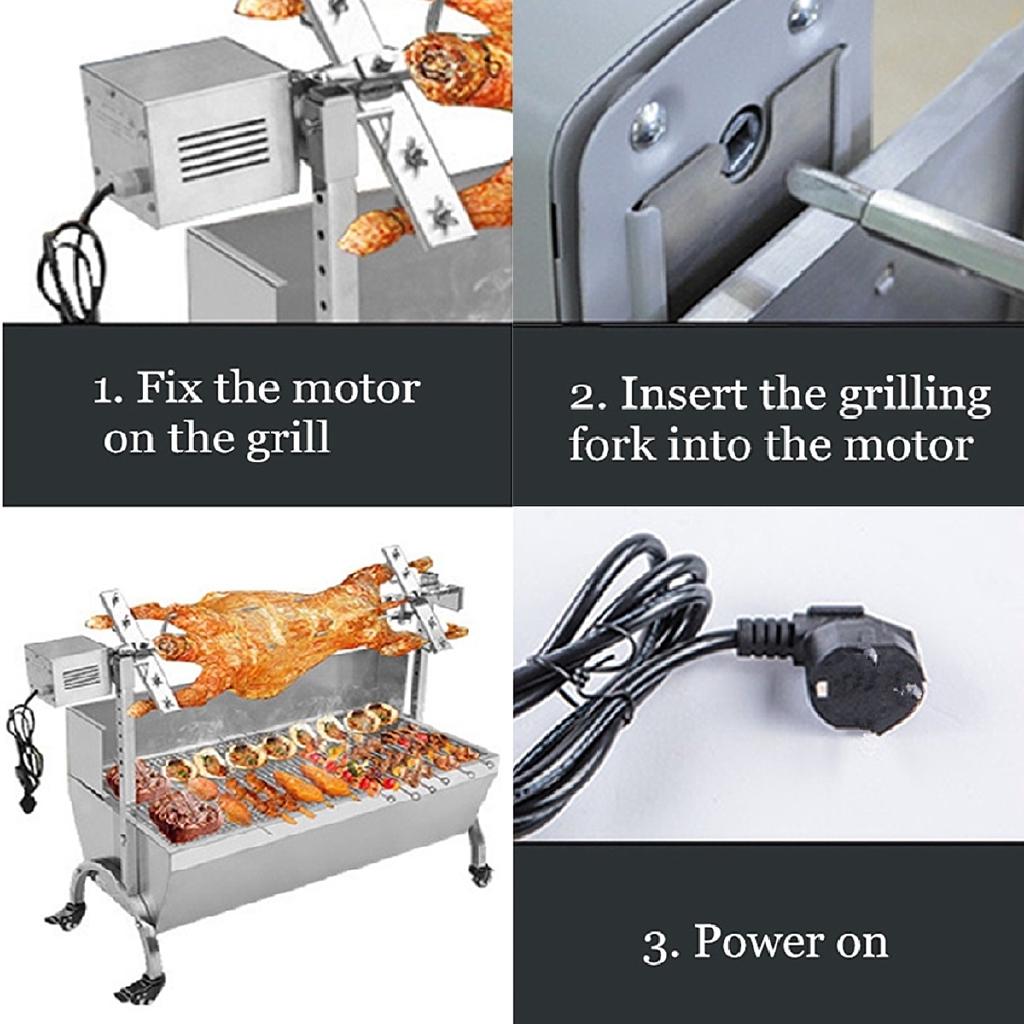 1. Fix the motor on the grill

2. Insert the grilling fork into the motor

3. Power on