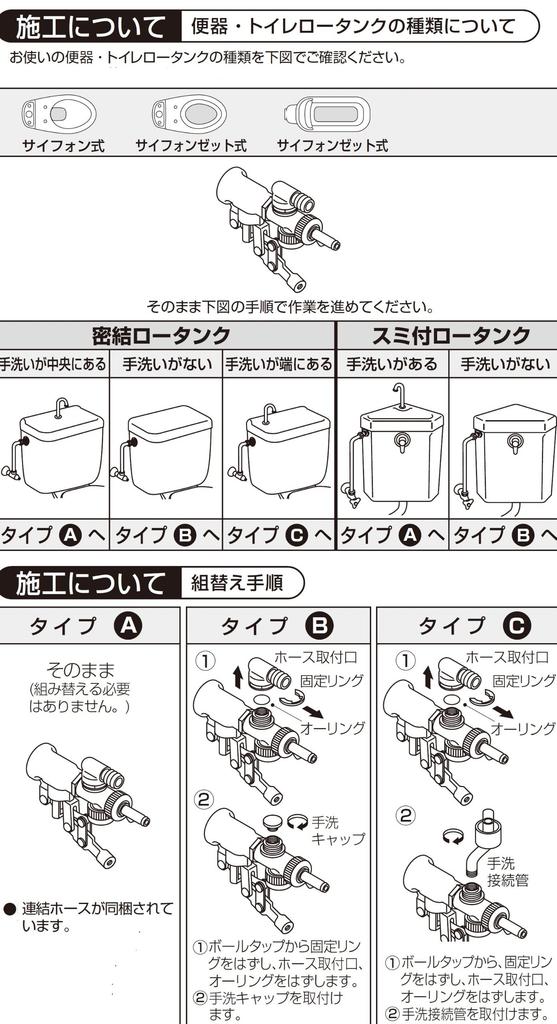 施工について 便器・トイレロータンクの種類について

お使いの便器・トイレロータンクの種類を下図でご確認ください。

サイフォン式 サイフォンゼット式 サイフォンゼット式

そのまま下図の手順で作業を進めてください。

| 密結ロータンク | | | スミ付ロータンク | |
|---|---|---|---|---|
| 手洗いが中央にある | 手洗いがない | 手洗いが端にある | 手洗いがある | 手洗いがない |
| タイプ A へ | タイプ B へ | タイプ C へ | タイプ A へ | タイプ B へ |

施工について 組替え手順

タイプ A

そのまま
(組み替える必要はありません。)

● 連結ホースが同梱されています。

タイプ B

① ホース取付口 固定リング オーリング

② 手洗キャップ

①ボールタップから固定リングをはずし、ホース取付口、オーリングをはずします。
②手洗キャップを取付けます。

タイプ C

① ホース取付口 固定リング オーリング

② 手洗接続管

①ボールタップから、固定リングをはずし、ホース取付口、オーリングをはずします。
②手洗接続管を取付けます。