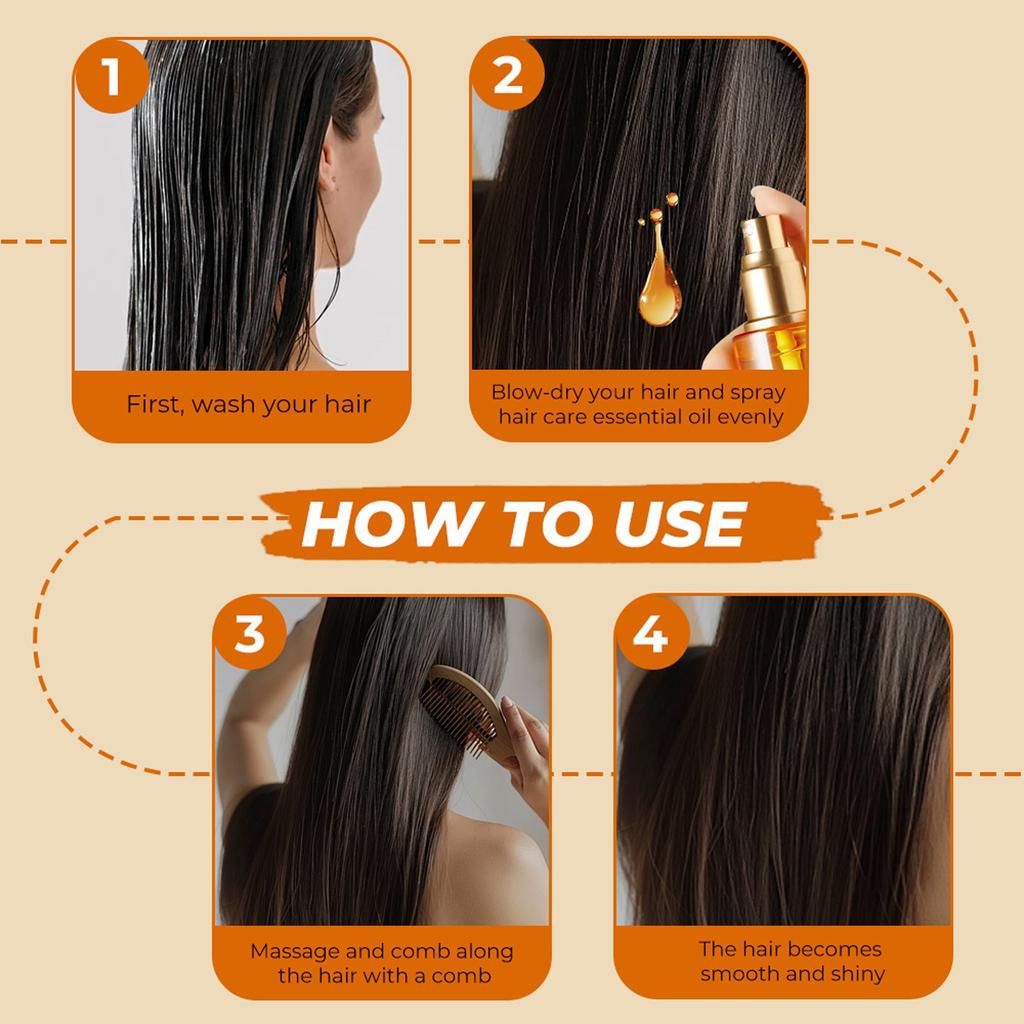 1

First, wash your hair

2

Blow-dry your hair and spray hair care essential oil evenly

HOW TO USE

3

Massage and comb along the hair with a comb

4

The hair becomes smooth and shiny