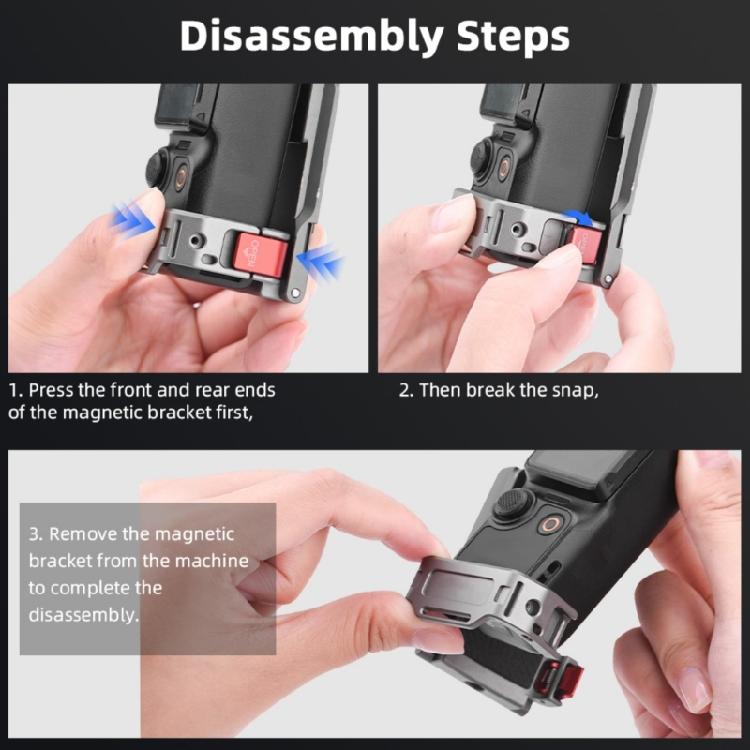 Disassembly Steps

1. Press the front and rear ends of the magnetic bracket first,

2. Then break the snap,

3. Remove the magnetic bracket from the machine to complete the disassembly.