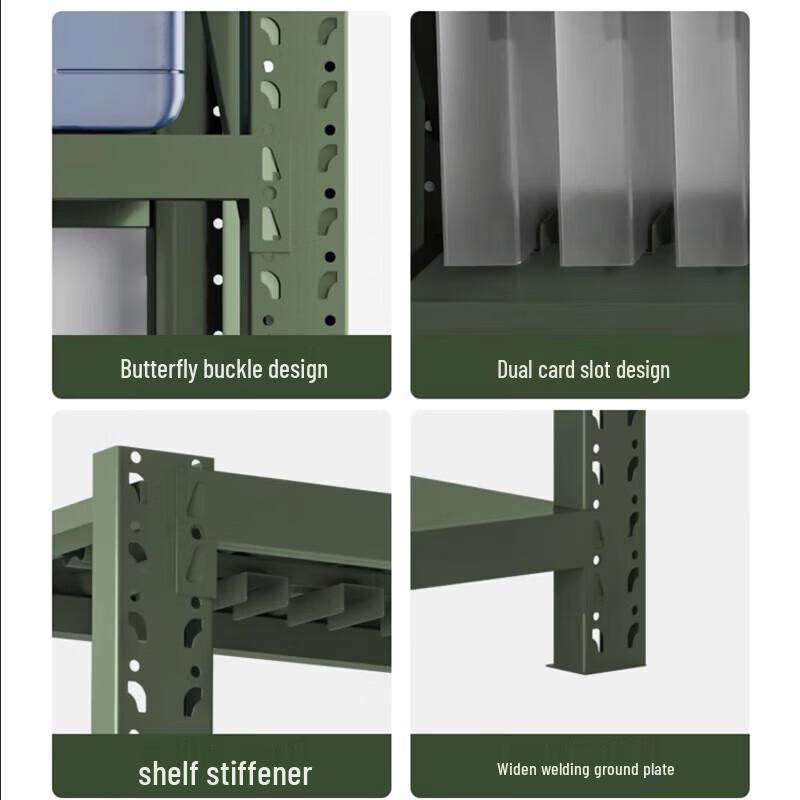 Butterfly buckle design

Dual card slot design

shelf stiffener

Widen welding ground plate