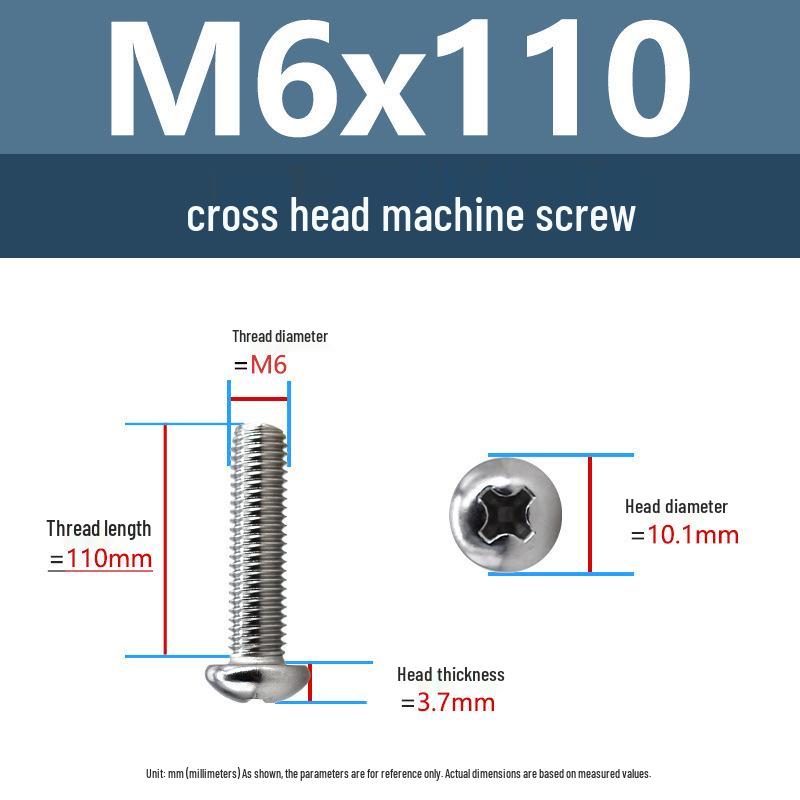 M6x110

cross head machine screw

Thread diameter
=M6

Thread length
=110mm

Head diameter
=10.1mm

Head thickness
=3.7mm

Unit: mm (millimeters) As shown, the parameters are for reference only. Actual dimensions are based on measured values.