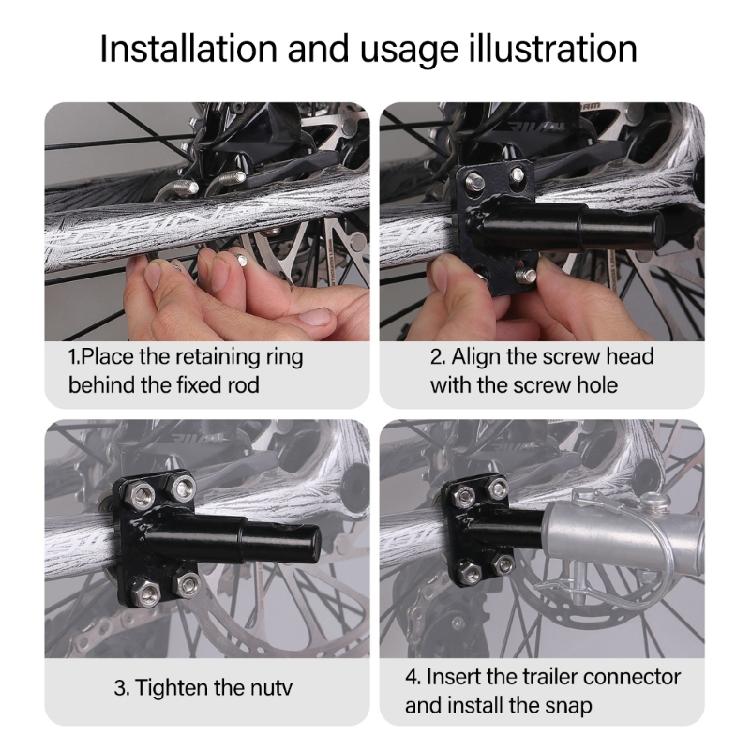 Installation and usage illustration

1.Place the retaining ring behind the fixed rod

2. Align the screw head with the screw hole

3. Tighten the nutv

4. Insert the trailer connector and install the snap