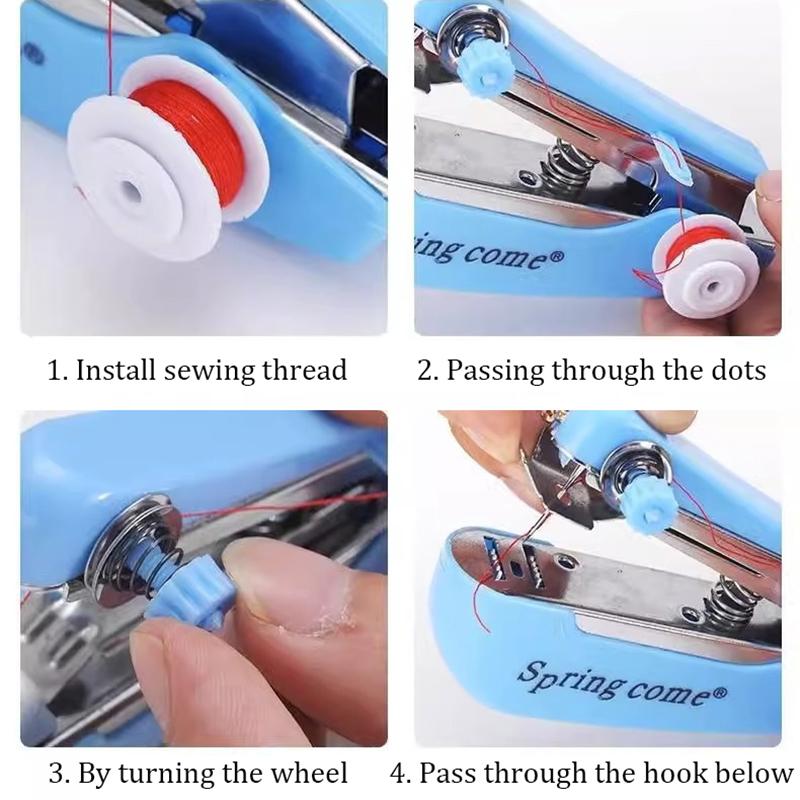 ing come®

1. Install sewing thread

2. Passing through the dots

Spring come®

3. By turning the wheel

4. Pass through the hook below