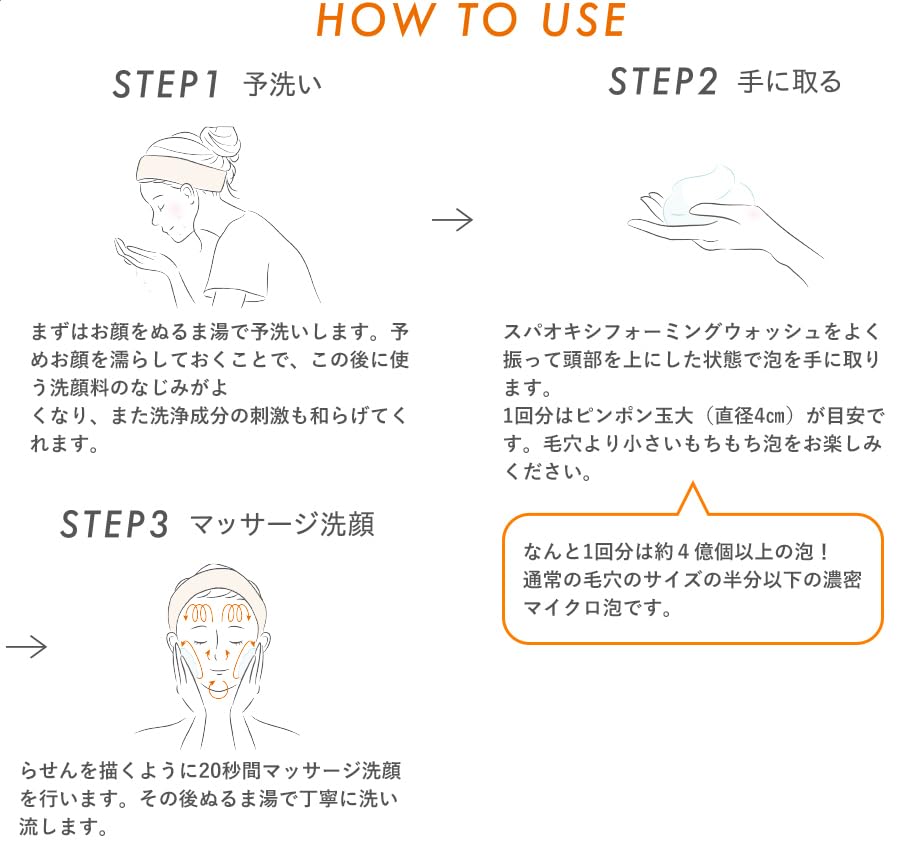 HOW TO USE

STEP1 予洗い

まずはお顔をぬるま湯で予洗いします。予めお顔を濡らしておくことで、この後に使う洗顔料のなじみがよくなり、また洗浄成分の刺激も和らげてくれます。

STEP2 手に取る

スパオキシフォーミングウォッシュをよく振って頭部を上にした状態で泡を手に取ります。
1回分はピンポン玉大（直径4㎝）が目安です。毛穴より小さいもちもち泡をお楽しみください。

なんと1回分は約４億個以上の泡！
通常の毛穴のサイズの半分以下の濃密マイクロ泡です。

STEP3 マッサージ洗顔

らせんを描くように20秒間マッサージ洗顔を行います。その後ぬるま湯で丁寧に洗い流します。