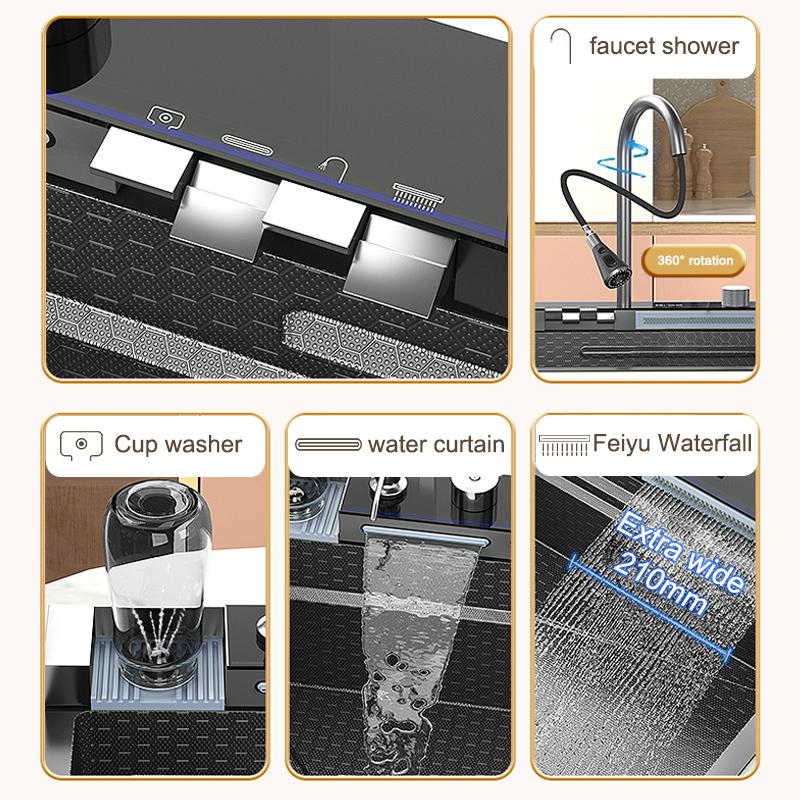 faucet shower

360° rotation

Cup washer

water curtain

Feiyu Waterfall

Extra wide 210mm