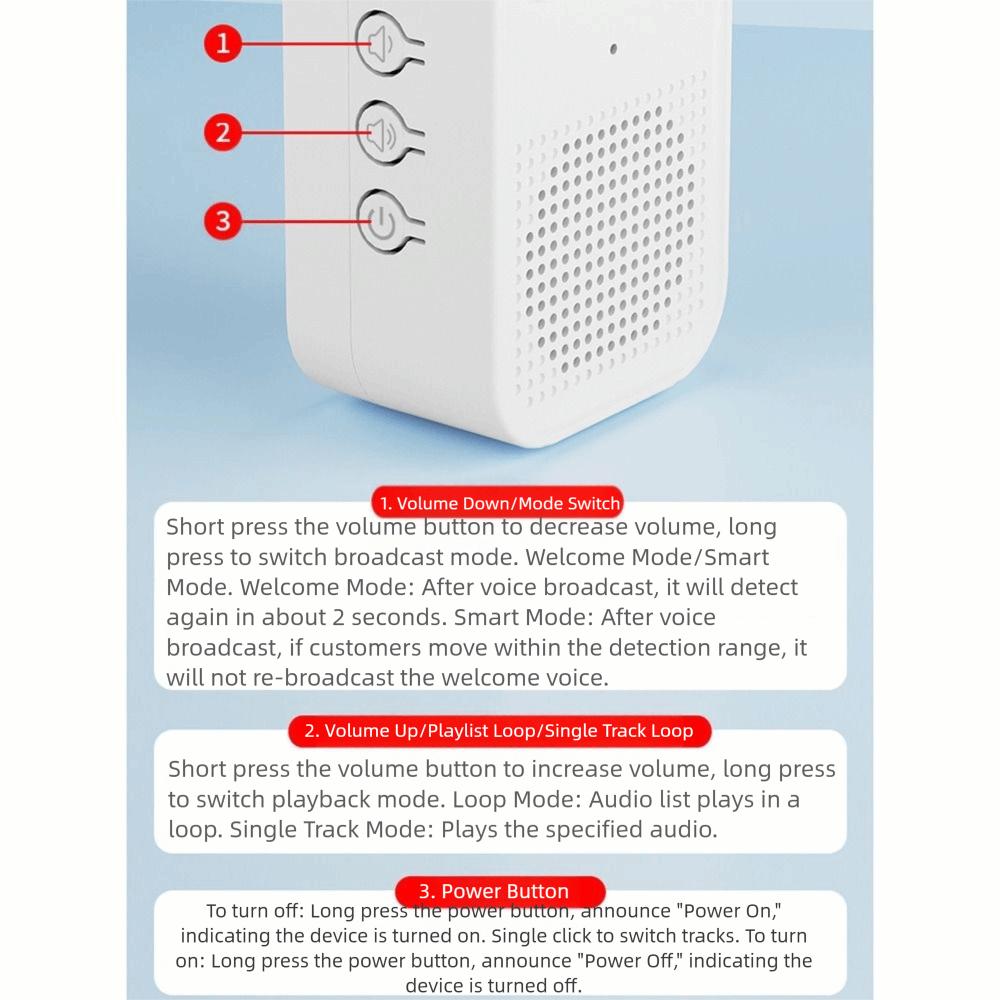 1

2

3

1. Volume Down/Mode Switch

Short press the volume button to decrease volume, long press to switch broadcast mode. Welcome Mode/Smart Mode. Welcome Mode: After voice broadcast, it will detect again in about 2 seconds. Smart Mode: After voice broadcast, if customers move within the detection range, it will not re-broadcast the welcome voice.

2. Volume Up/Playlist Loop/Single Track Loop

Short press the volume button to increase volume, long press to switch playback mode. Loop Mode: Audio list plays in a loop. Single Track Mode: Plays the specified audio.

3. Power Button

To turn off: Long press the power button, announce "Power On," indicating the device is turned on. Single click to switch tracks. To turn on: Long press the power button, announce "Power Off," indicating the device is turned off.