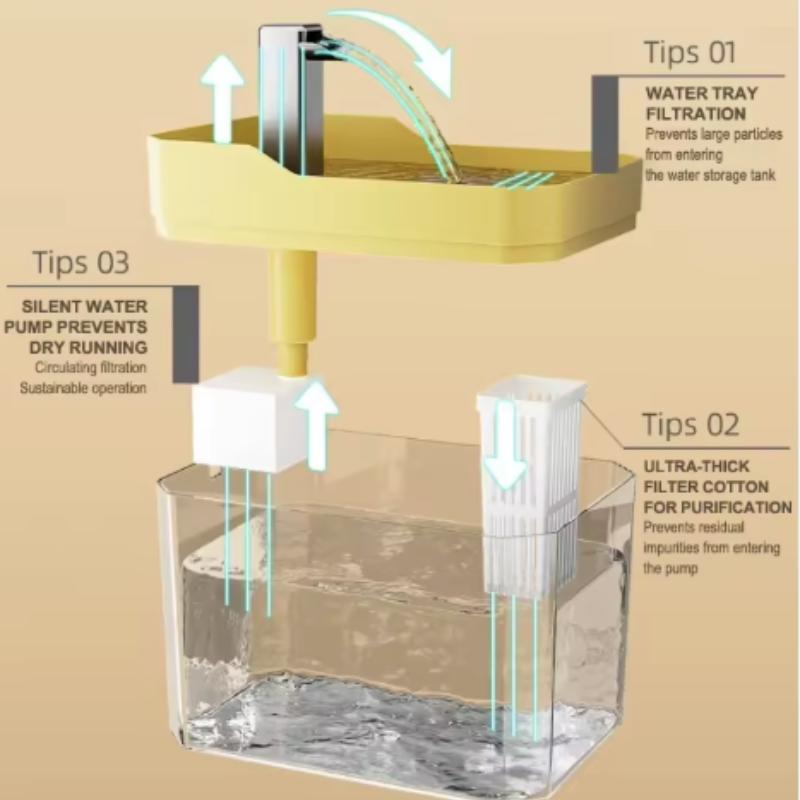 Tips 01

WATER TRAY FILTRATION
Prevents large particles from entering the water storage tank

Tips 03

SILENT WATER PUMP PREVENTS DRY RUNNING
Circulating filtration
Sustainable operation

Tips 02

ULTRA-THICK FILTER COTTON FOR PURIFICATION
Prevents residual impurities from entering the pump