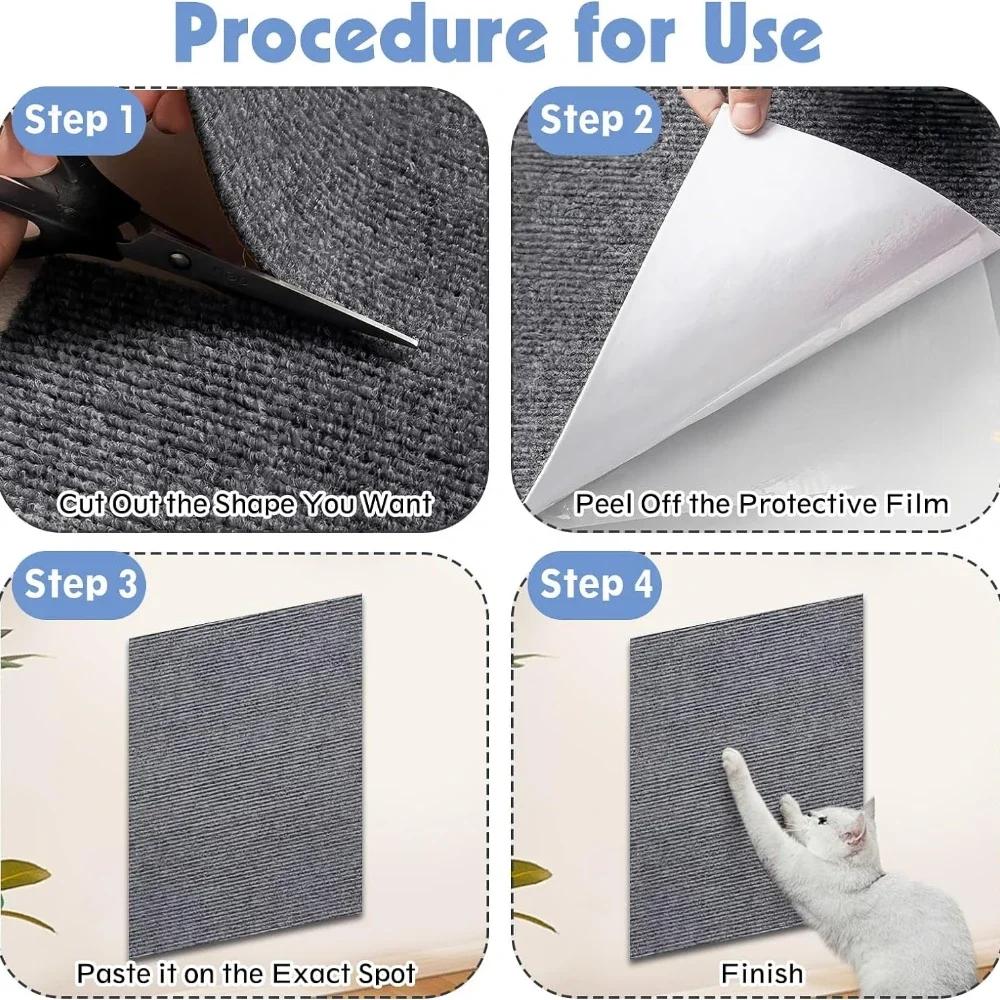 Procedure for Use

Step 1

Cut Out the Shape You Want

Step 2

Peel Off the Protective Film

Step 3

Paste it on the Exact Spot

Step 4

Finish