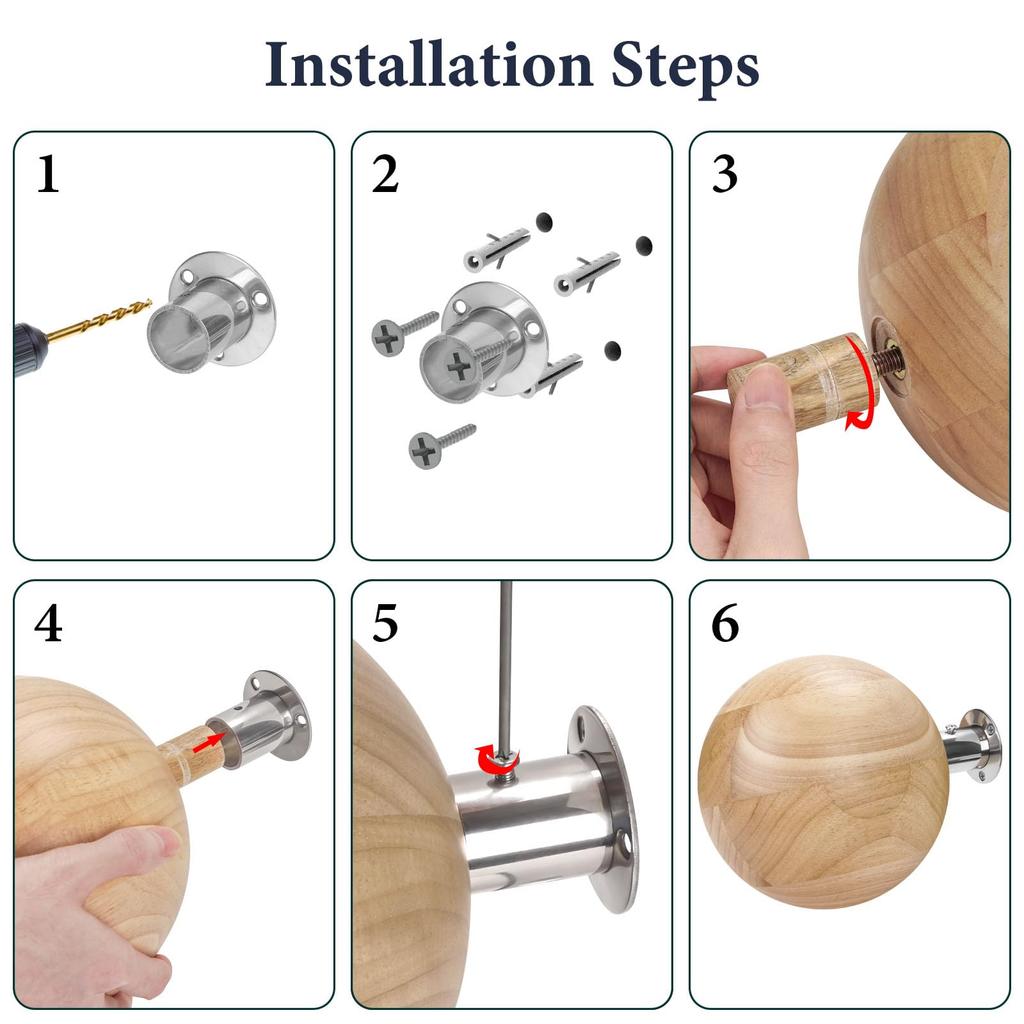 Installation Steps

1

2

3

4

5

6