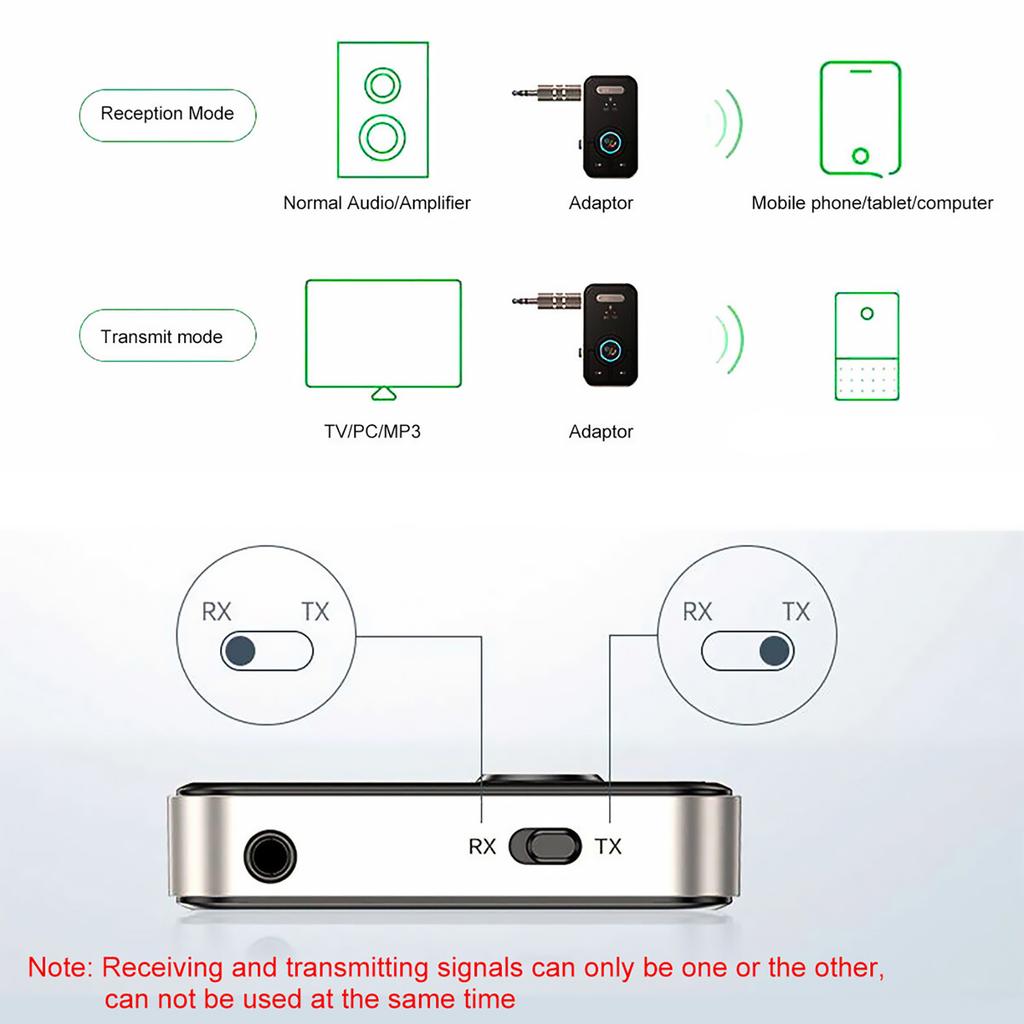 Reception Mode

Normal Audio/Amplifier

Adaptor

Mobile phone/tablet/computer

Transmit mode

TV/PC/MP3

Adaptor

RX TX

RX TX

RX TX

Note: Receiving and transmitting signals can only be one or the other, can not be used at the same time