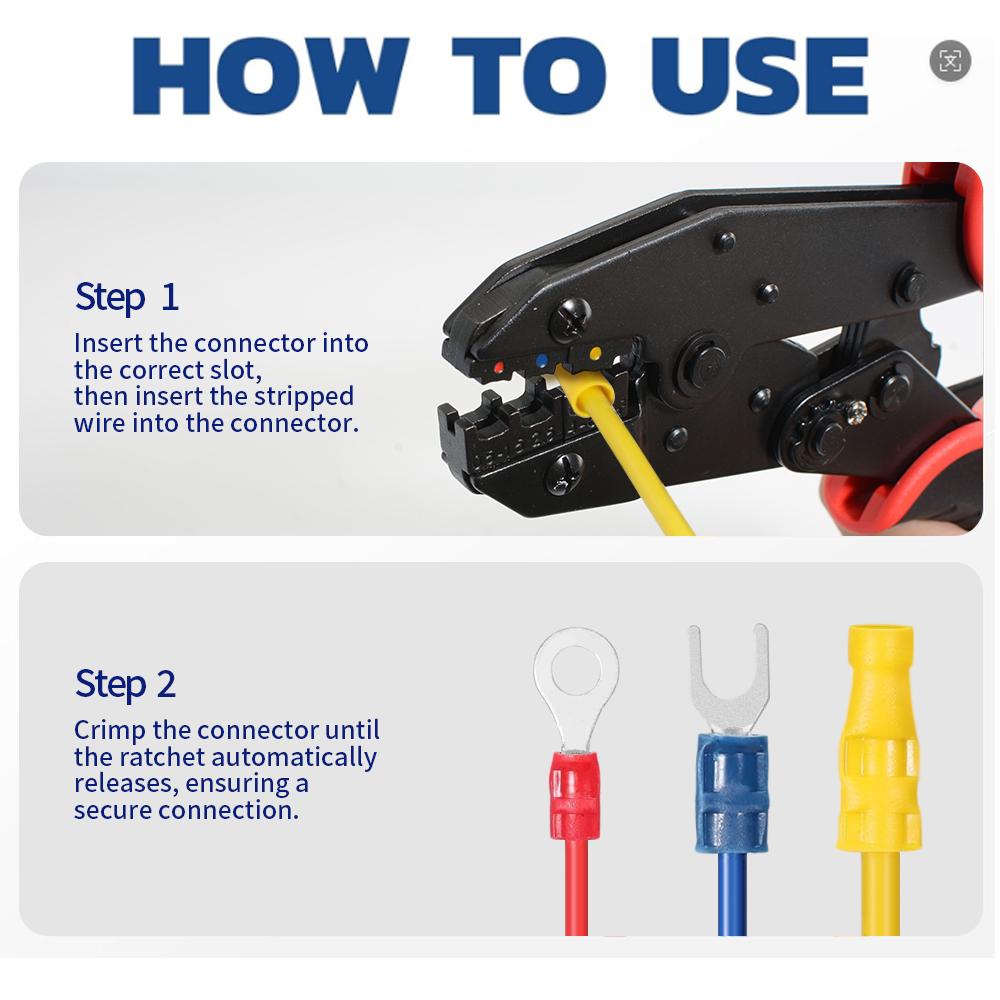 HOW TO USE

Step 1
Insert the connector into the correct slot, then insert the stripped wire into the connector.

Step 2
Crimp the connector until the ratchet automatically releases, ensuring a secure connection.