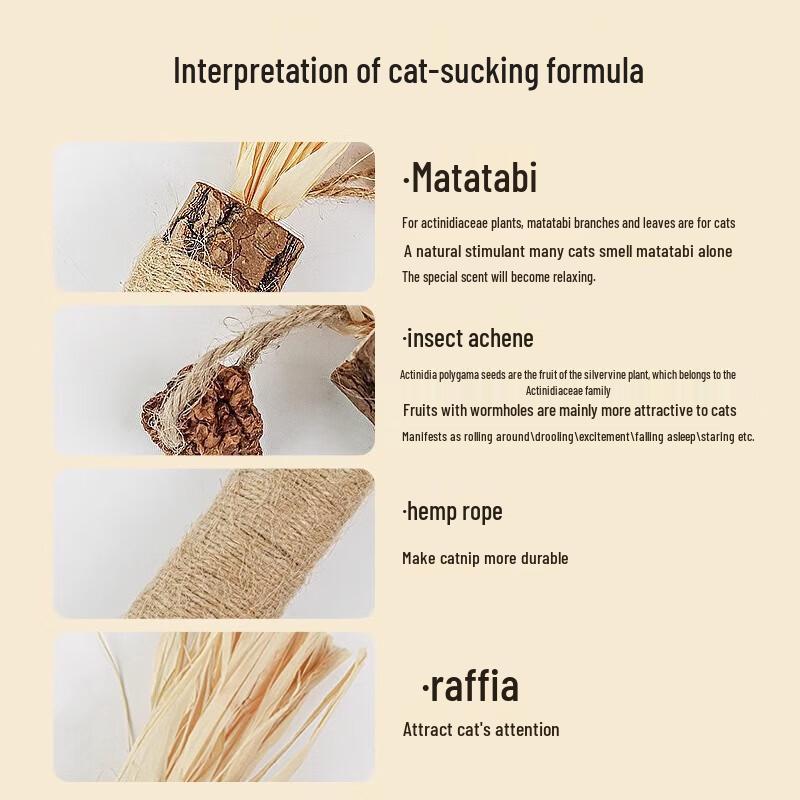 Interpretation of cat-sucking formula

·Matatabi

For actinidiaceae plants, matatabi branches and leaves are for cats

A natural stimulant many cats smell matatabi alone

The special scent will become relaxing.

·insect achene

Actinidia polygama seeds are the fruit of the silvervine plant, which belongs to the Actinidiaceae family

Fruits with wormholes are mainly more attractive to cats

Manifests as rolling around\drooling\excitement\falling asleep\staring etc.

·hemp rope

Make catnip more durable

·raffia

Attract cat's attention