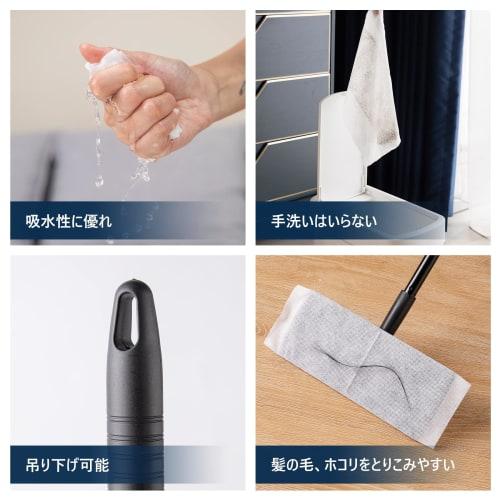 吸水性に優れ

手洗いはいらない

吊り下げ可能

髪の毛、ホコリをとりこみやすい