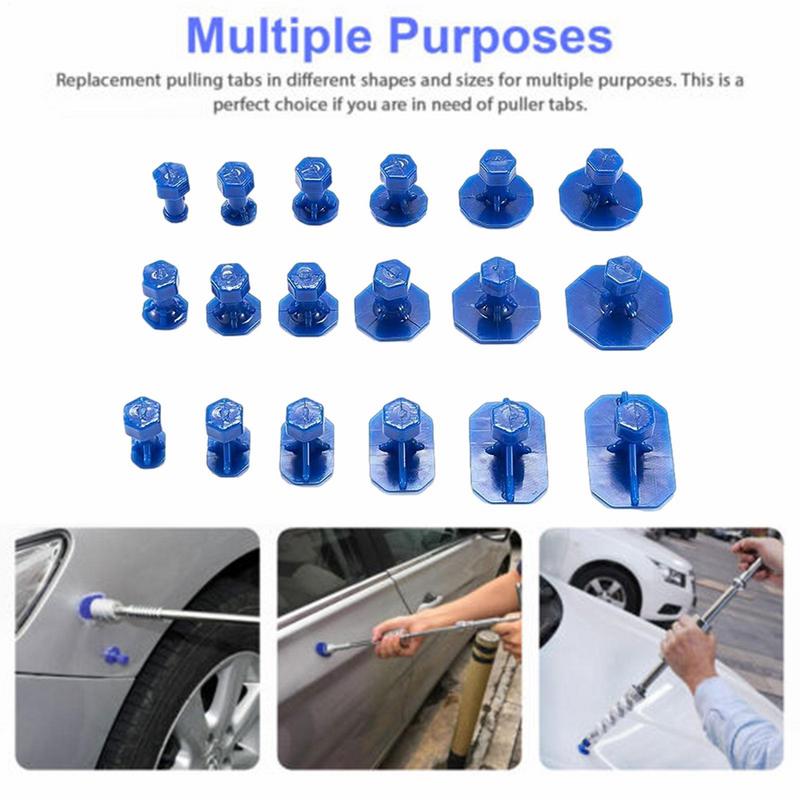 Multiple Purposes

Replacement pulling tabs in different shapes and sizes for multiple purposes. This is a perfect choice if you are in need of puller tabs.