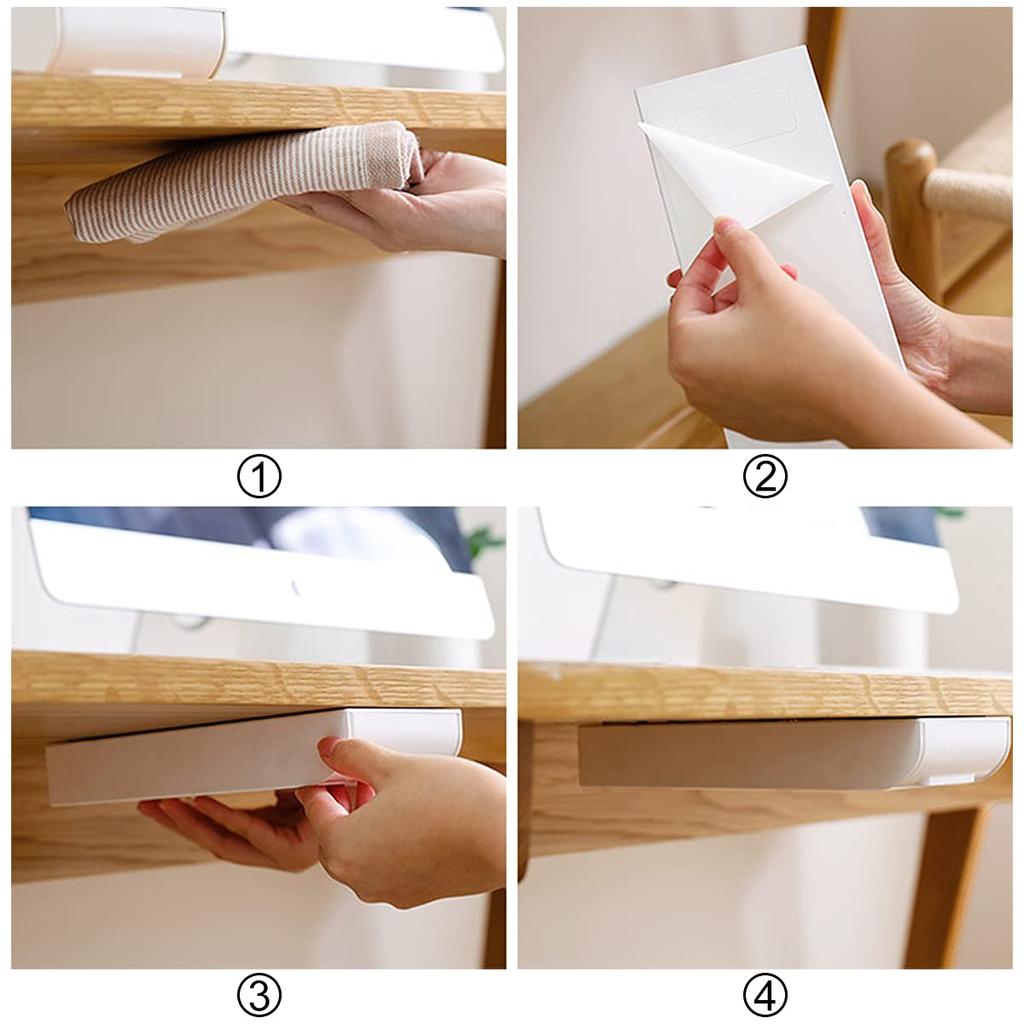 ①

②

③

④