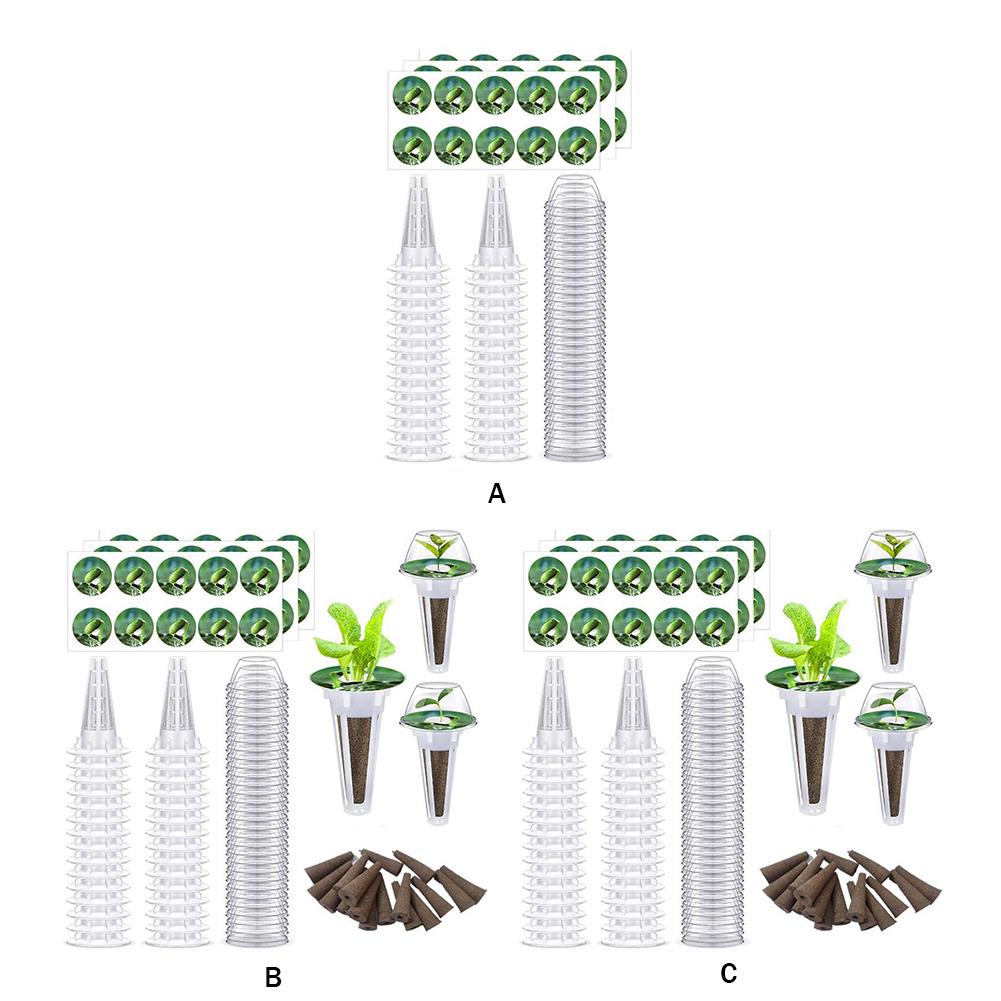 A

B

C