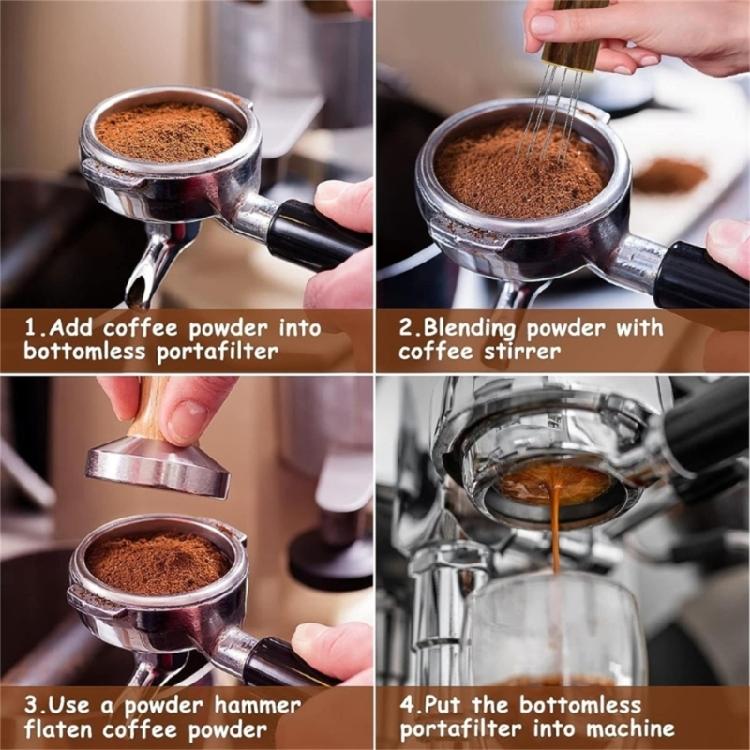 1.Add coffee powder into bottomless portafilter

2.Blending powder with coffee stirrer

3.Use a powder hammer flaten coffee powder

4.Put the bottomless portafilter into machine