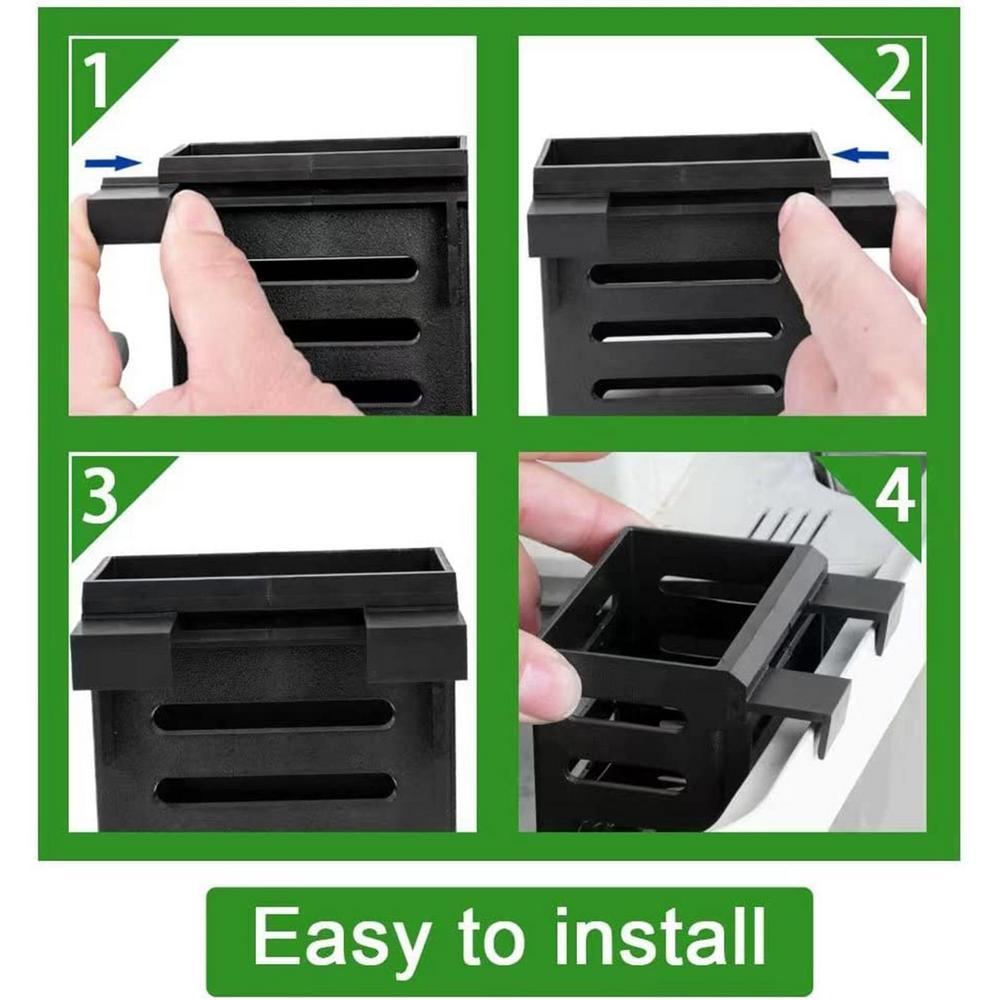 1

2

3

4

Easy to install