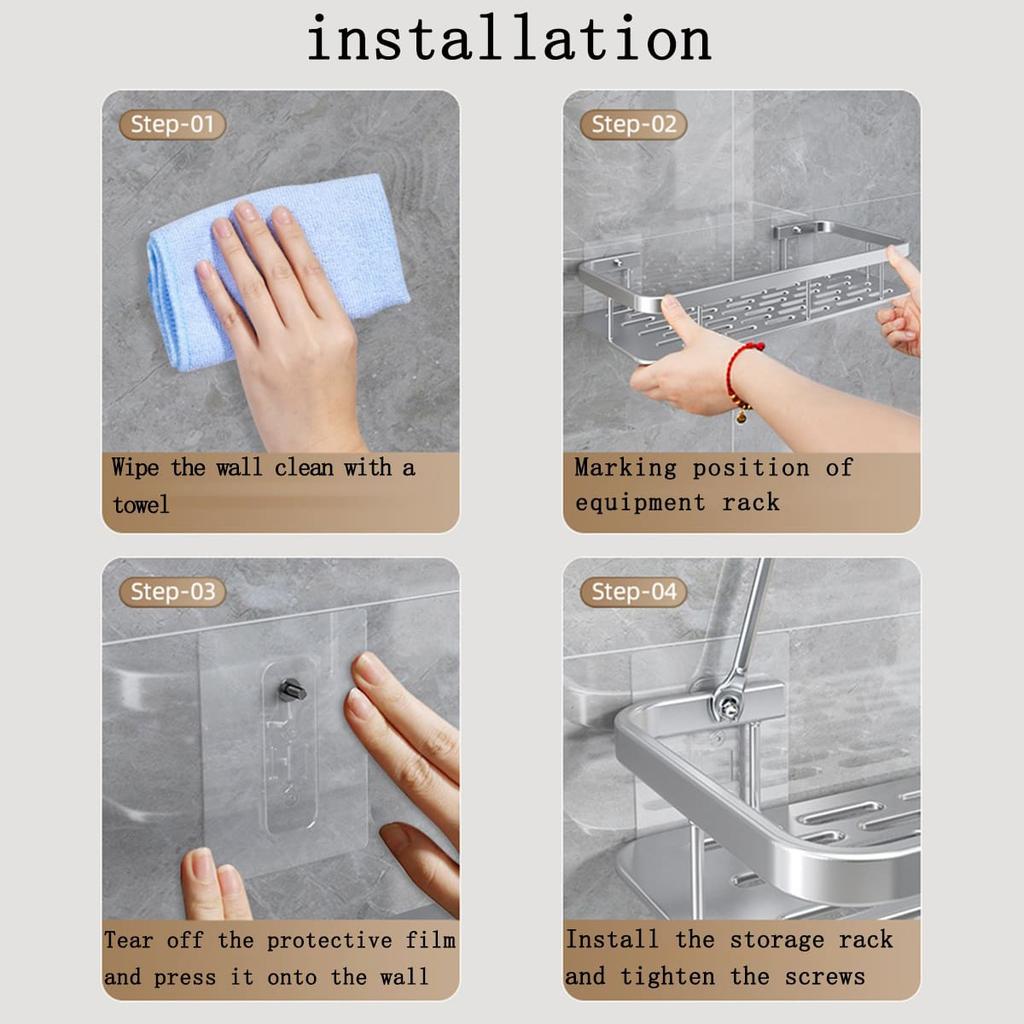 installation

Step-01

Wipe the wall clean with a towel

Step-02

Marking position of equipment rack

Step-03

Tear off the protective film and press it onto the wall

Step-04

Install the storage rack and tighten the screws