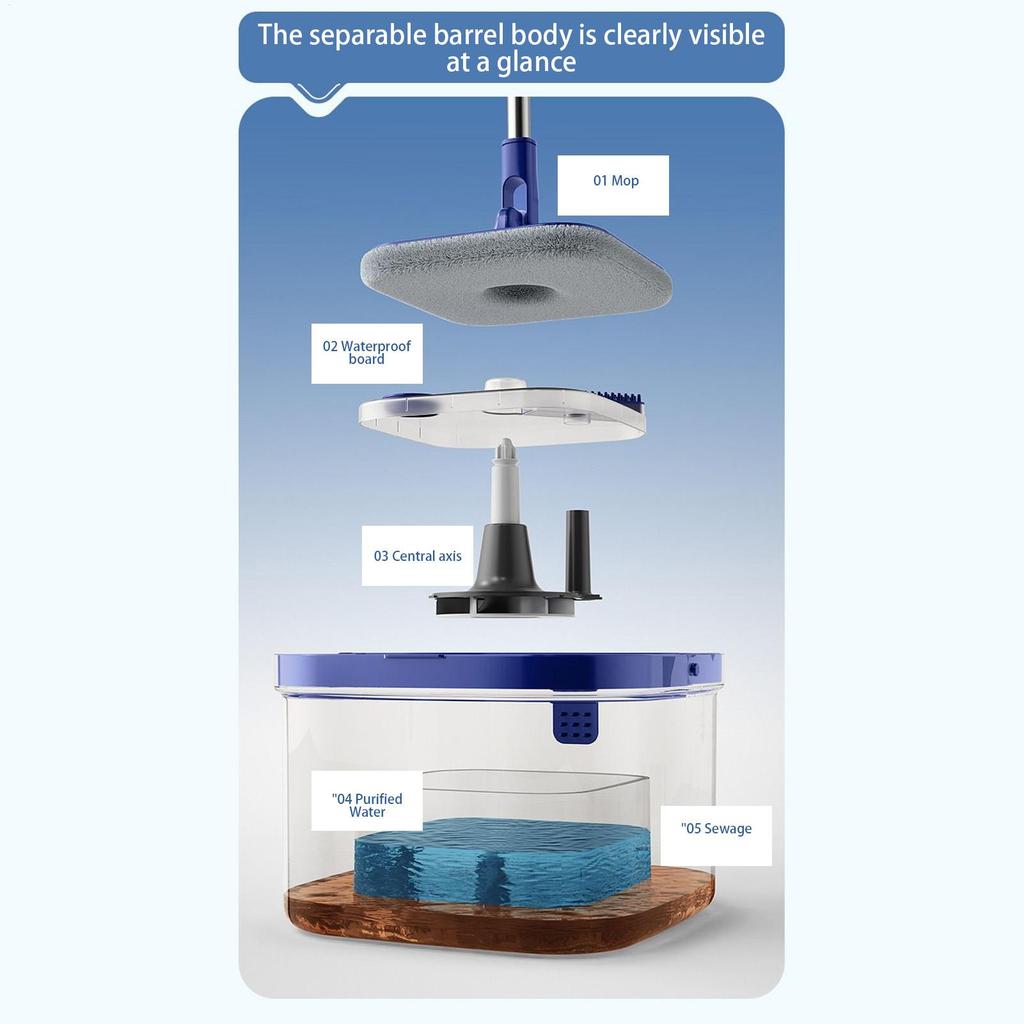 The separable barrel body is clearly visible at a glance

01 Mop

02 Waterproof board

03 Central axis

"04 Purified Water

"05 Sewage