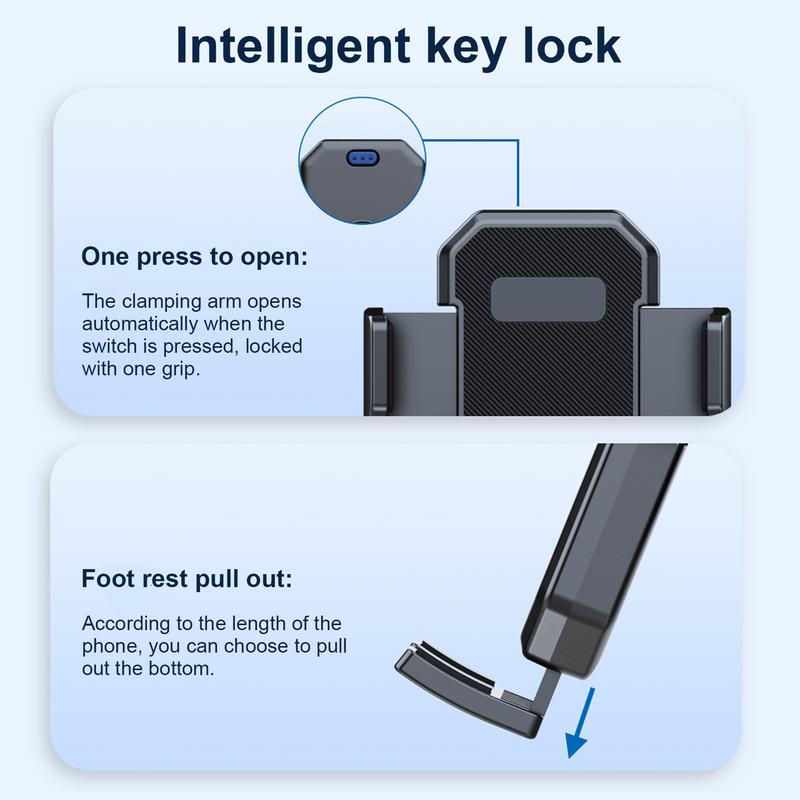 Intelligent key lock

One press to open:

The clamping arm opens automatically when the switch is pressed, locked with one grip.

Foot rest pull out:

According to the length of the phone, you can choose to pull out the bottom.