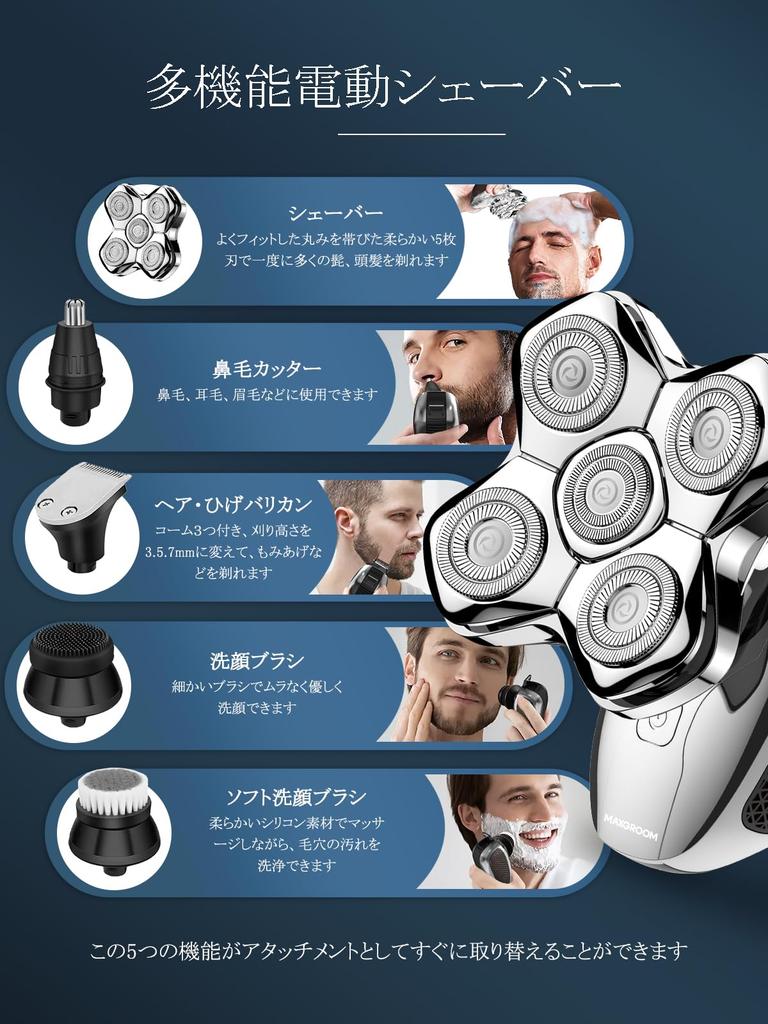 多機能電動シェーバー

シェーバー
よくフィットした丸みを帯びた柔らかい5枚刃で一度に多くの髭、頭髪を剃れます

鼻毛カッター
鼻毛、耳毛、眉毛などに使用できます

ヘア・ひげバリカン
コーム3つ付き、刈り高さを3.5.7mmに変えて、もみあげなどを剃れます

洗顔ブラシ
細かいブラシでムラなく優しく洗顔できます

ソフト洗顔ブラシ
柔らかいシリコン素材でマッサージしながら、毛穴の汚れを洗浄できます

MAXGROOM

この5つの機能がアタッチメントとしてすぐに取り替えることができます