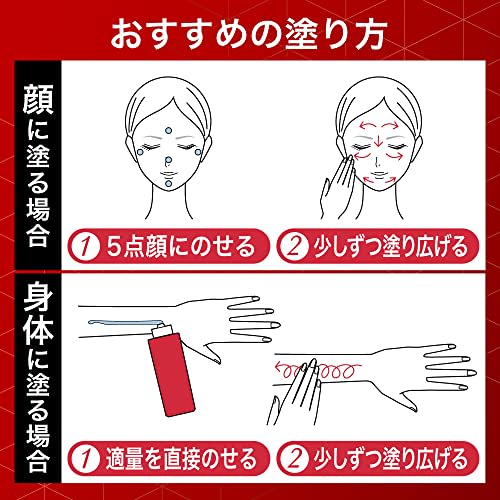 おすすめの塗り方

顔に塗る場合

1 5点顔にのせる

2 少しずつ塗り広げる

身体に塗る場合

1 適量を直接のせる

2 少しずつ塗り広げる