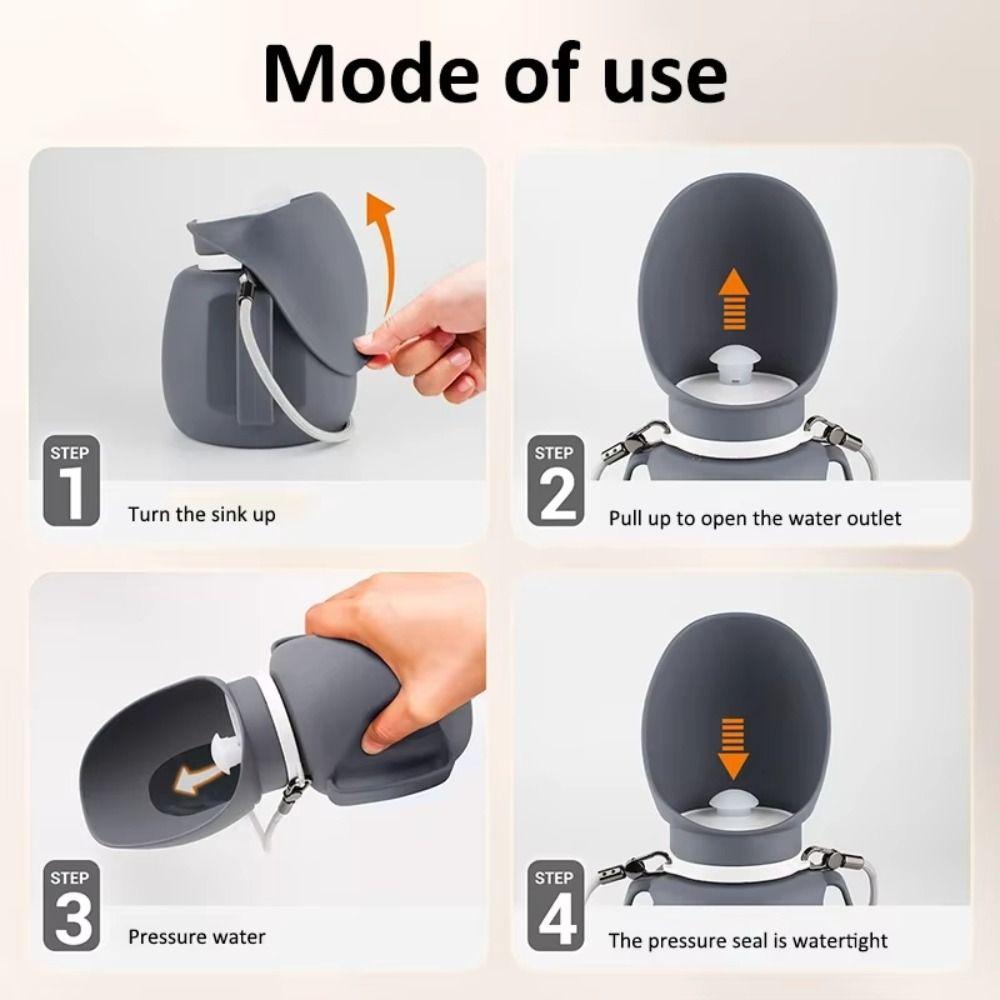 Mode of use

STEP 1
Turn the sink up

STEP 2
Pull up to open the water outlet

STEP 3
Pressure water

STEP 4
The pressure seal is watertight