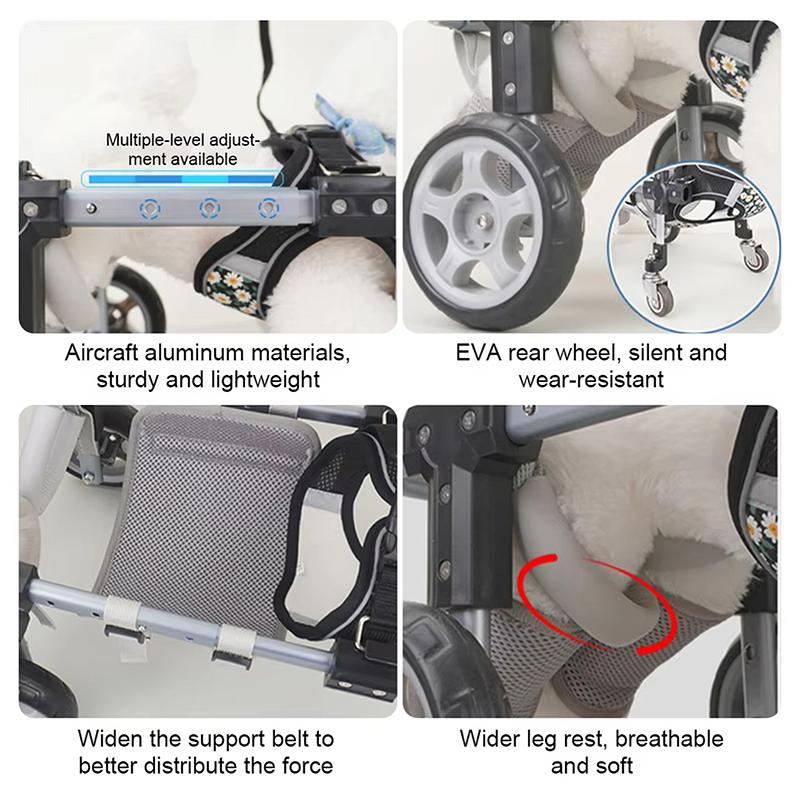 Multiple-level adjustment available

Aircraft aluminum materials, sturdy and lightweight

EVA rear wheel, silent and wear-resistant

Widen the support belt to better distribute the force

Wider leg rest, breathable and soft