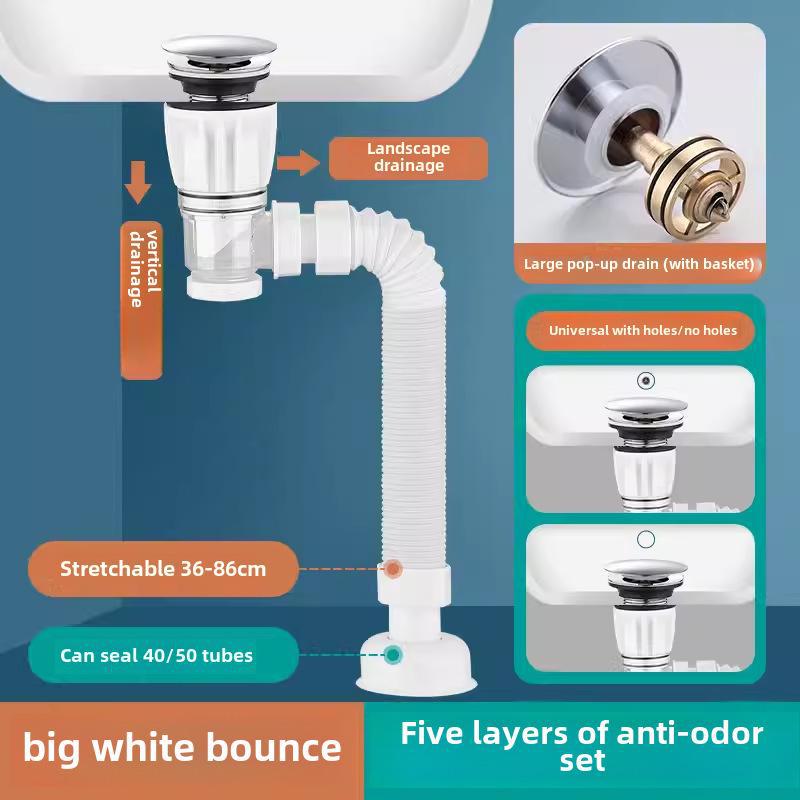 Landscape drainage

vertical drainage

Large pop-up drain (with basket)

Universal with holes/no holes

Stretchable 36-86cm

Can seal 40/50 tubes

big white bounce

Five layers of anti-odor set