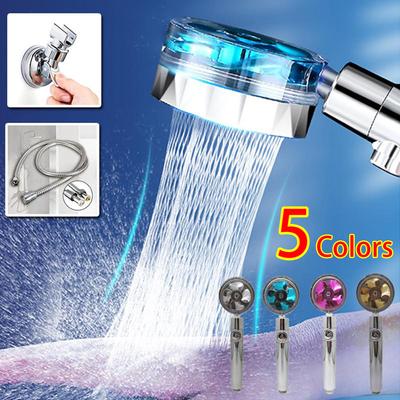 5 Colors