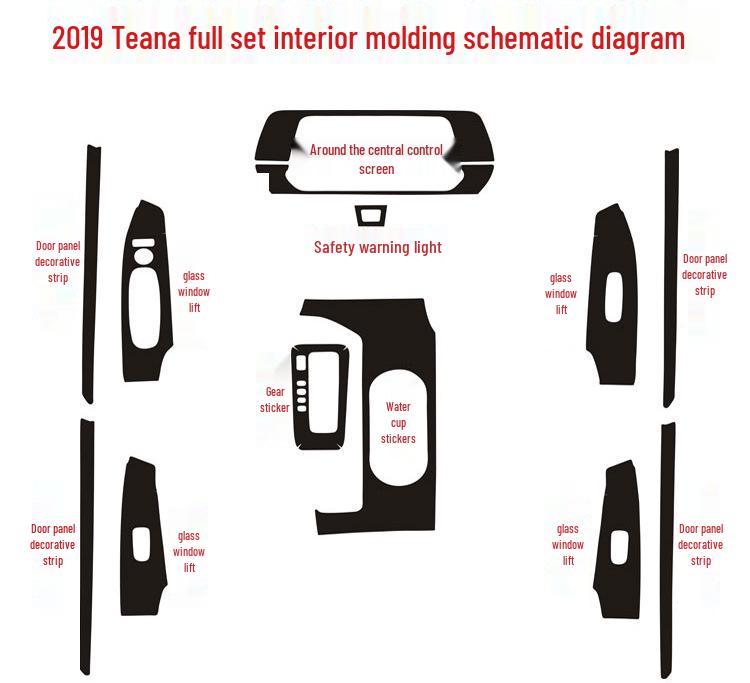 2019 Teana full set interior molding schematic diagram

Around the central control screen

Safety warning light

Door panel decorative strip

glass window lift

glass window lift

Door panel decorative strip

Gear sticker

Water cup stickers

Door panel decorative strip

glass window lift

glass window lift

Door panel decorative strip