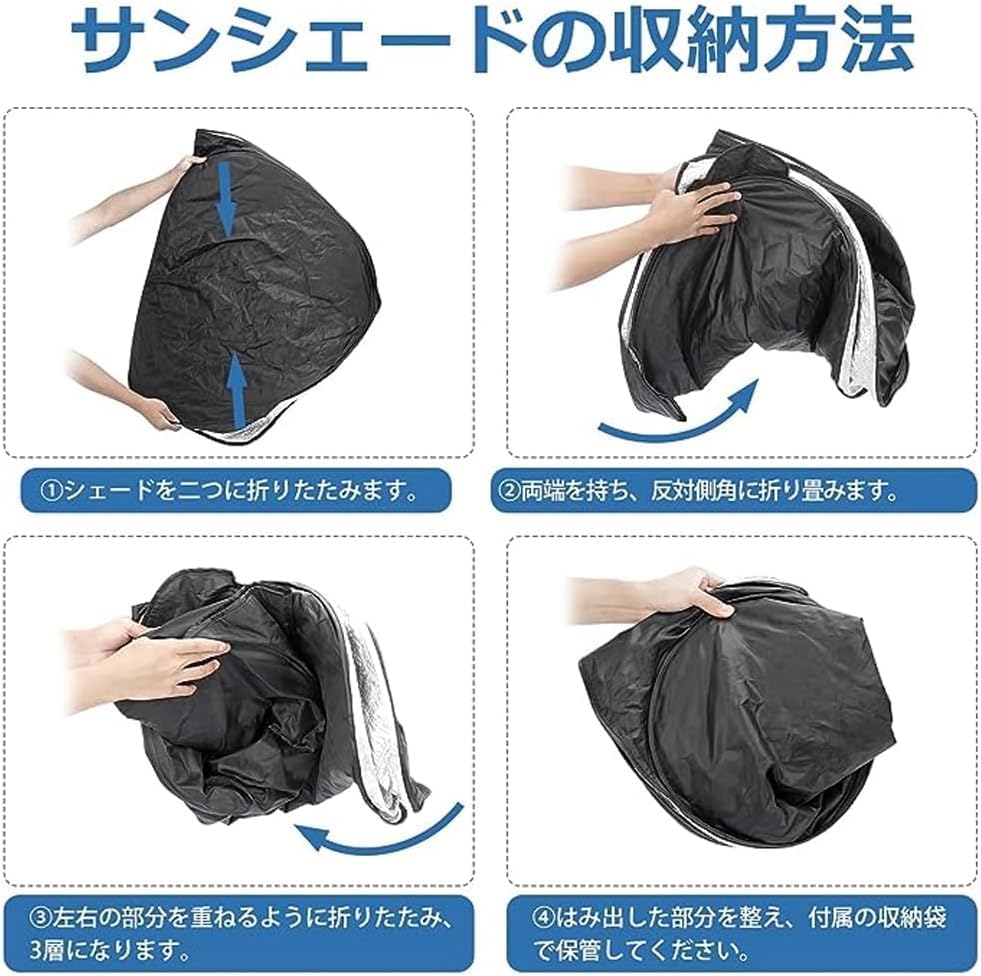 サンシェードの収納方法

①シェードを二つに折りたたみます。

②両端を持ち、反対側角に折り畳みます。

③左右の部分を重ねるように折りたたみ、3層になります。

④はみ出した部分を整え、付属の収納袋で保管してください。