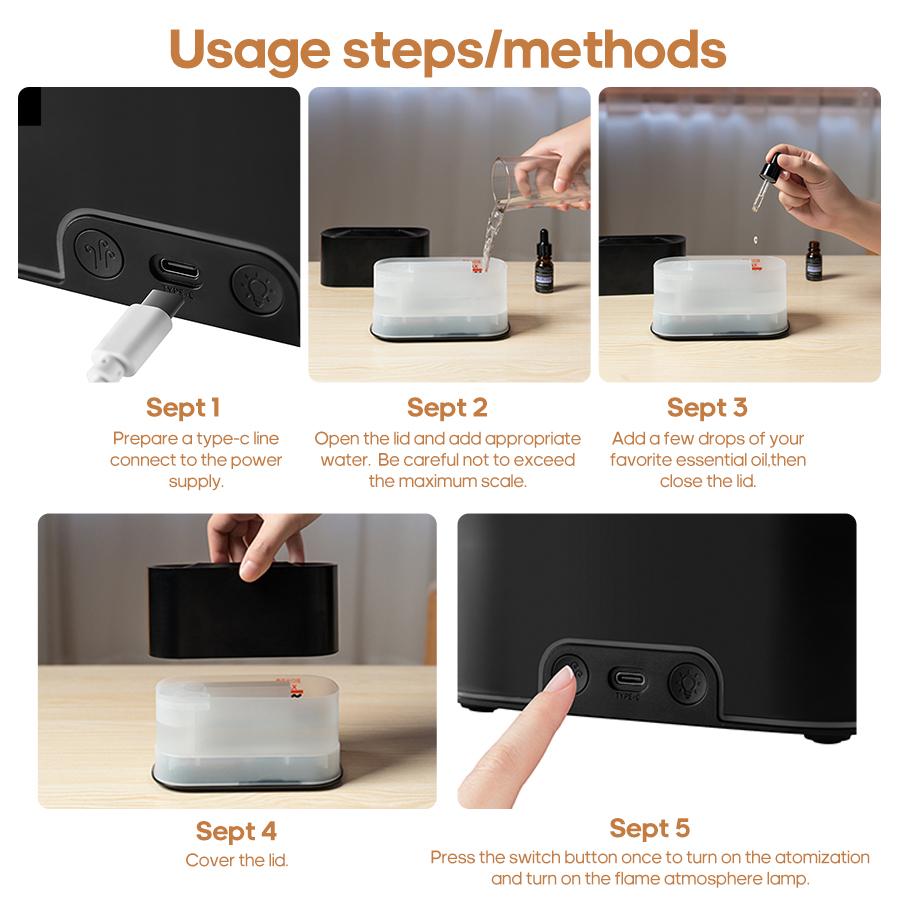 Usage steps/methods

TYPE-C

Sept 1
Prepare a type-c line connect to the power supply.

Sept 2
Open the lid and add appropriate water. Be careful not to exceed the maximum scale.

Sept 3
Add a few drops of your favorite essential oil,then close the lid.

Sept 4
Cover the lid.

TYPE-C

Sept 5
Press the switch button once to turn on the atomization and turn on the flame atmosphere lamp.