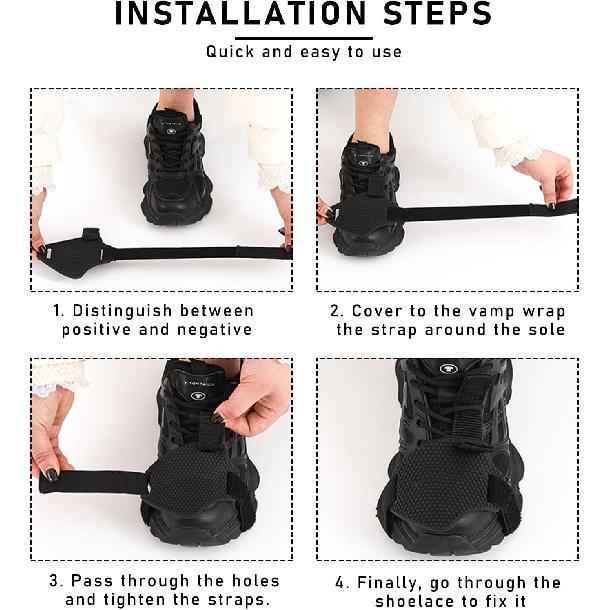 INSTALLATION STEPS

Quick and easy to use

1. Distinguish between positive and negative

2. Cover to the vamp wrap the strap around the sole

3. Pass through the holes and tighten the straps.

4. Finally, go through the shoelace to fix it