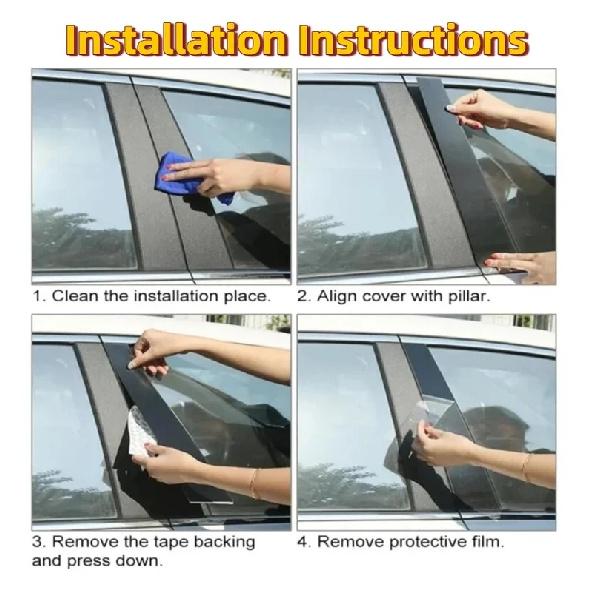 Installation Instructions

1. Clean the installation place.

2. Align cover with pillar.

3. Remove the tape backing and press down.

4. Remove protective film.