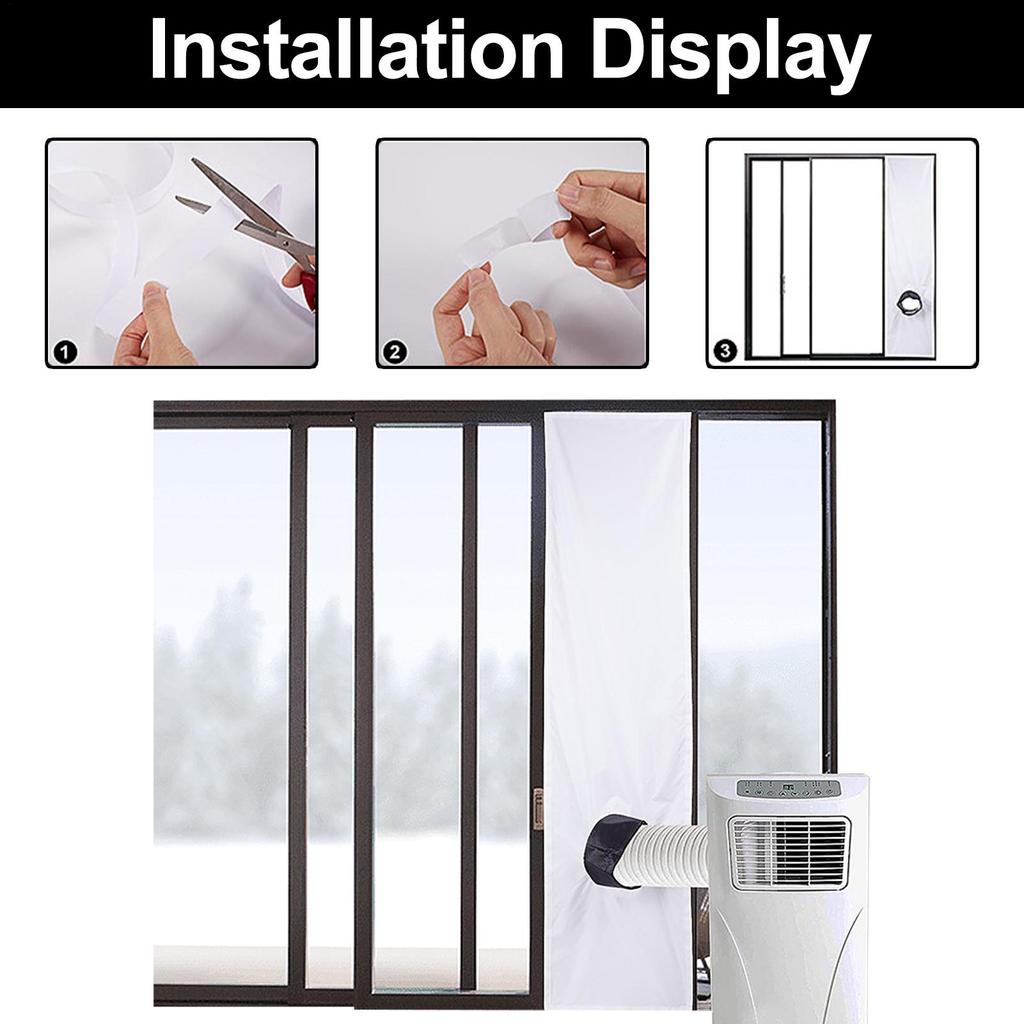 Installation Display

1

2

3