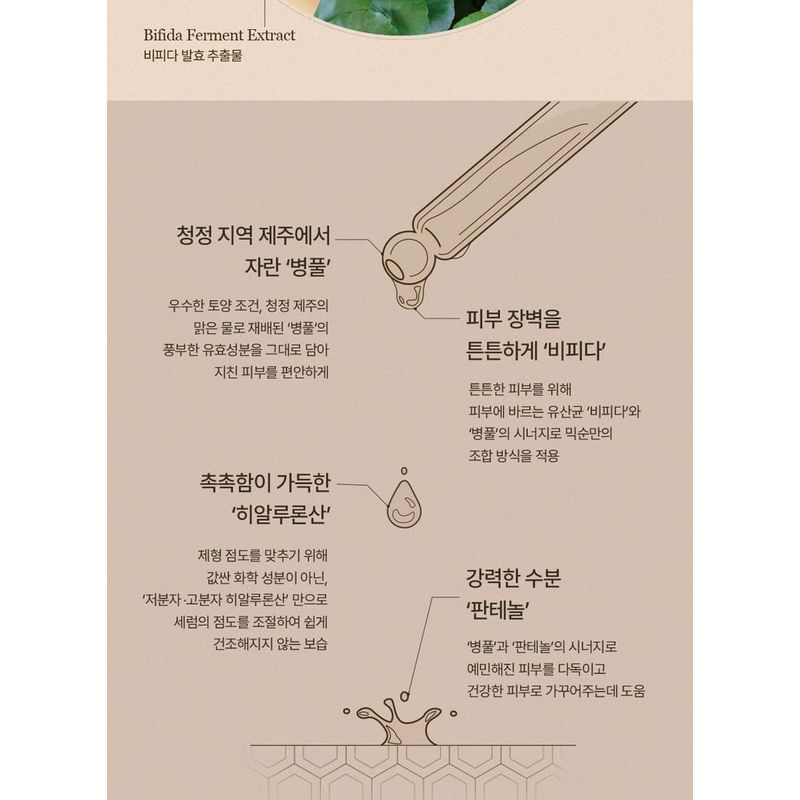 Bifida Ferment Extract
비피다 발효 추출물

청정 지역 제주에서 자란 '병풀'

우수한 토양 조건, 청정 제주의 맑은 물로 재배된 '병풀'의 풍부한 유효성분을 그대로 담아 지친 피부를 편안하게

피부 장벽을 튼튼하게 '비피다'

튼튼한 피부를 위해 피부에 바르는 유산균 '비피다'와 '병풀'의 시너지로 믹순만의 조합 방식을 적용

촉촉함이 가득한 '히알루론산'

제형 점도를 맞추기 위해 값싼 화학 성분이 아닌, '저분자·고분자 히알루론산' 만으로 세럼의 점도를 조절하여 쉽게 건조해지지 않는 보습

강력한 수분 '판테놀'

'병풀'과 '판테놀'의 시너지로 예민해진 피부를 다독이고 건강한 피부로 가꾸어주는데 도움