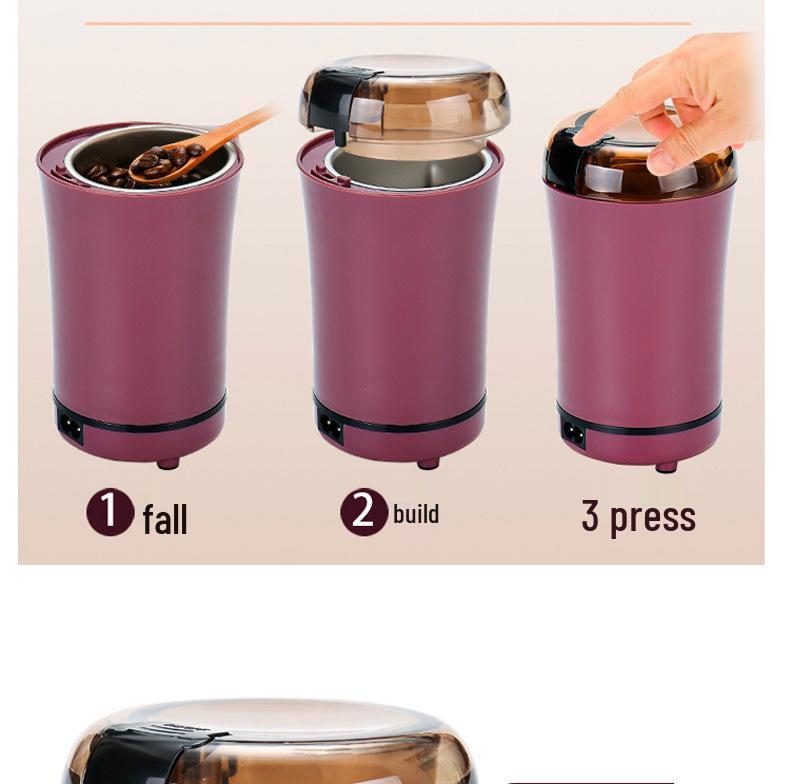 1 fall

2 build

3 press