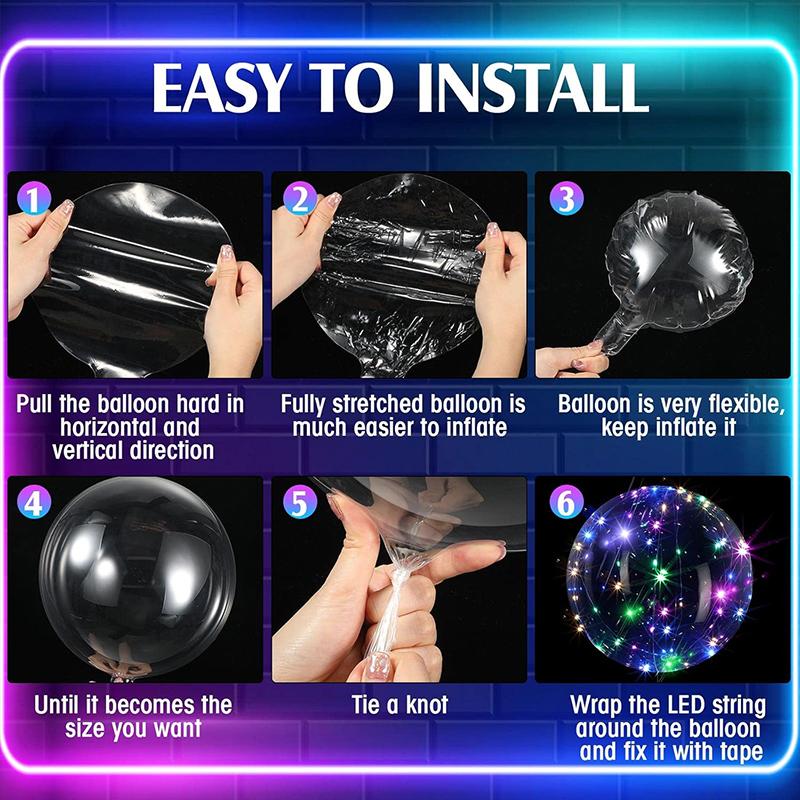 EASY TO INSTALL

1

Pull the balloon hard in horizontal and vertical direction

2

Fully stretched balloon is much easier to inflate

3

Balloon is very flexible, keep inflate it

4

Until it becomes the size you want

5

Tie a knot

6

Wrap the LED string around the balloon and fix it with tape