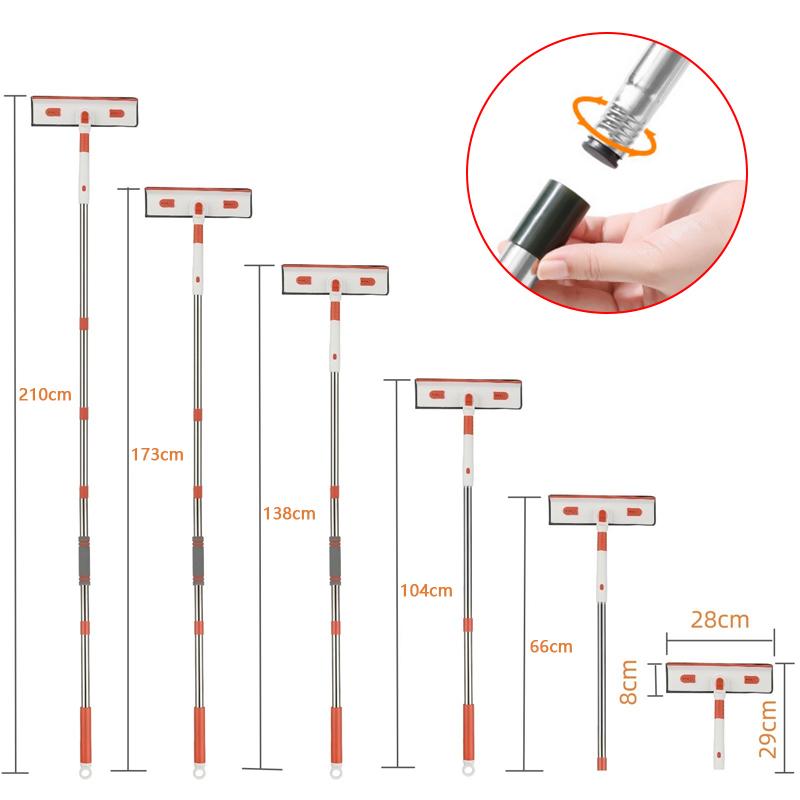 210cm
173cm
138cm
104cm
66cm
28cm
8cm
29cm