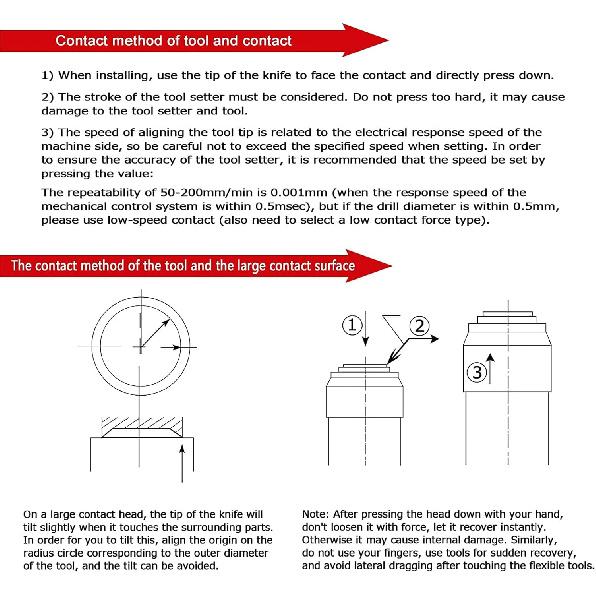 Contact method of tool and contact

1) When installing, use the tip of the knife to face the contact and directly press down.

2) The stroke of the tool setter must be considered. Do not press too hard, it may cause damage to the tool setter and tool.

3) The speed of aligning the tool tip is related to the electrical response speed of the machine side, so be careful not to exceed the specified speed when setting. In order to ensure the accuracy of the tool setter, it is recommended that the speed be set by pressing the value:

The repeatability of 50-200mm/min is 0.001mm (when the response speed of the mechanical control system is within 0.5msec), but if the drill diameter is within 0.5mm, please use low-speed contact (also need to select a low contact force type).

The contact method of the tool and the large contact surface

①

②

③

On a large contact head, the tip of the knife will tilt slightly when it touches the surrounding parts. In order for you to tilt this, align the origin on the radius circle corresponding to the outer diameter of the tool, and the tilt can be avoided.

Note: After pressing the head down with your hand, don't loosen it with force, let it recover instantly. Otherwise it may cause internal damage. Similarly, do not use your fingers, use tools for sudden recovery, and avoid lateral dragging after touching the flexible tools.