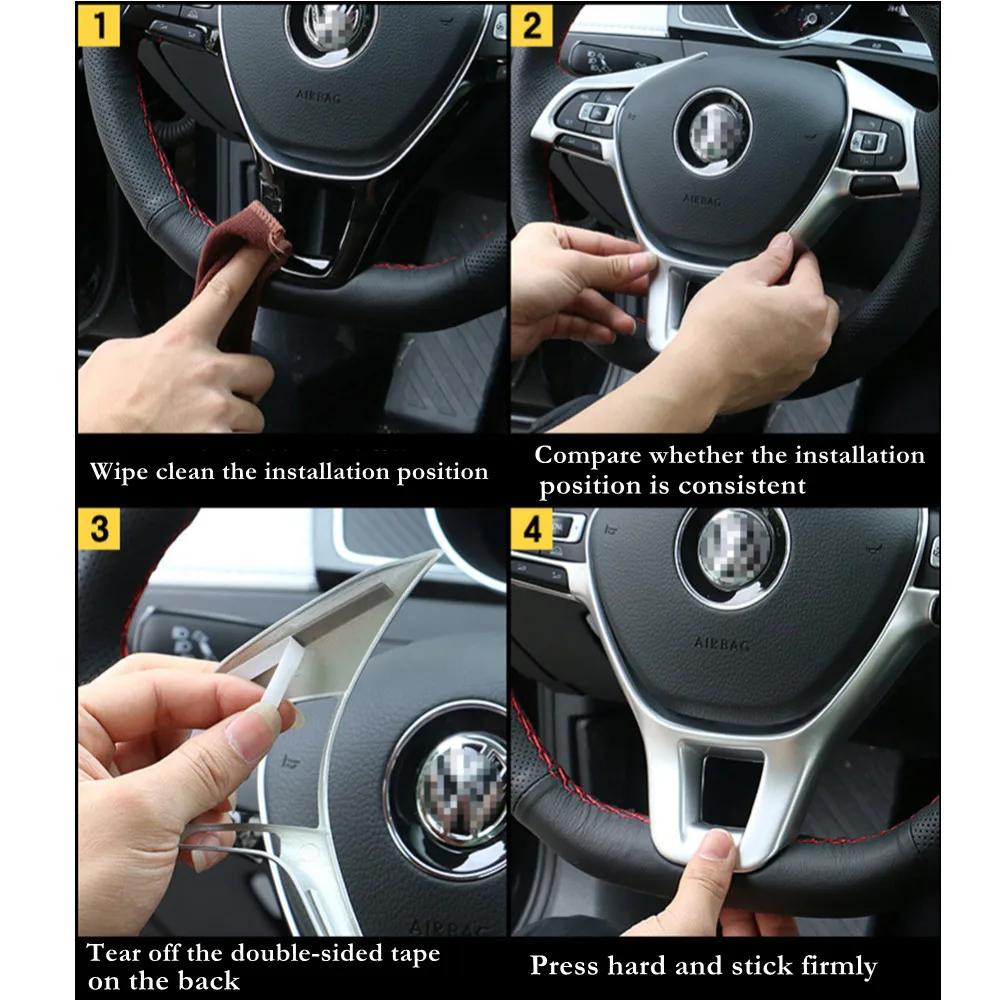 1

AIRBAG

Wipe clean the installation position

2

AIRBAG

Compare whether the installation position is consistent

3

AIRBAG

Tear off the double-sided tape on the back

4

AIRBAG

Press hard and stick firmly