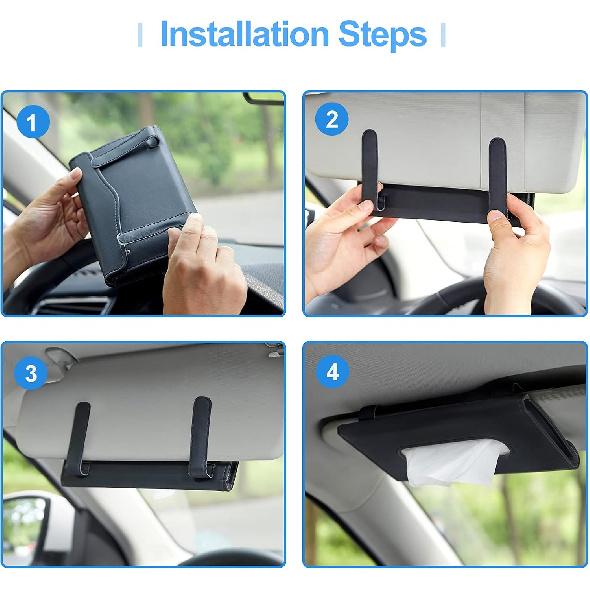 Installation Steps

1

2

3

4