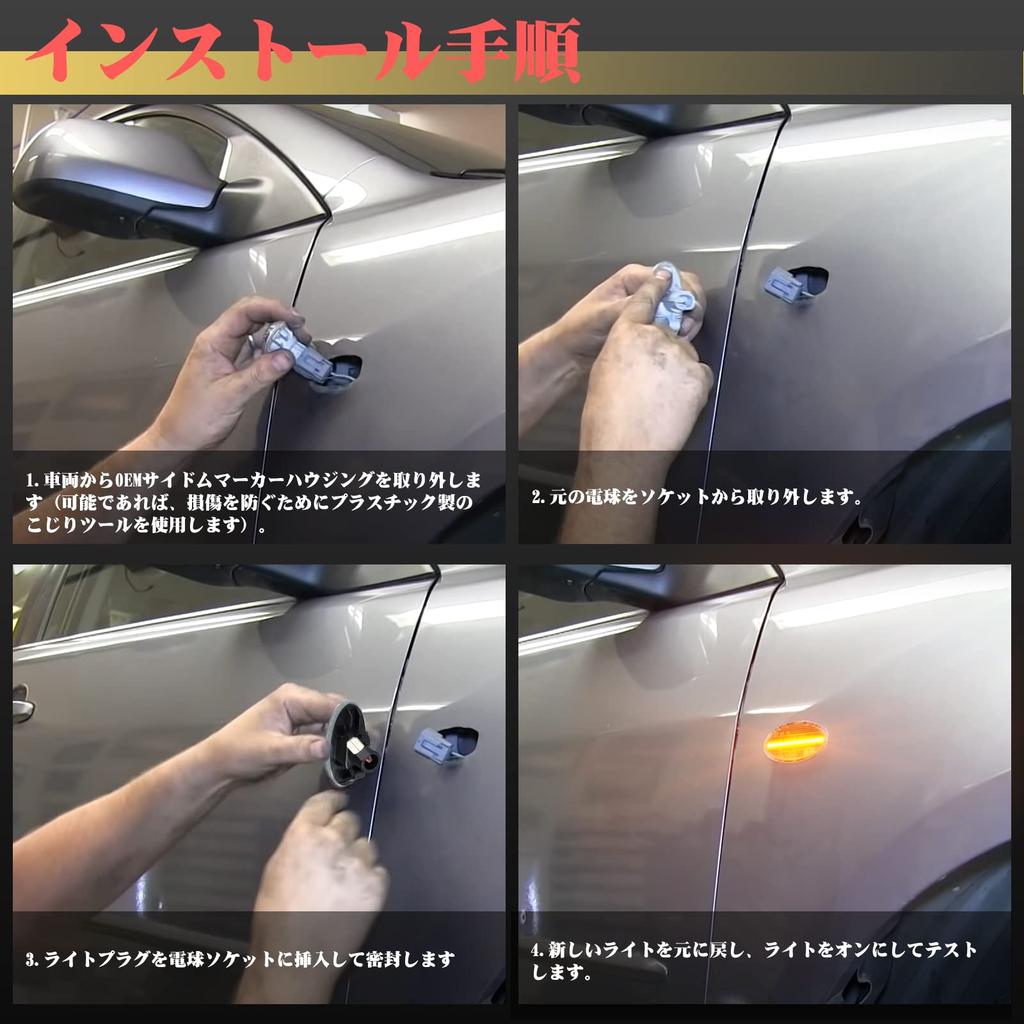 インストール手順

1.車両からOEMサイドムマーカーハウジングを取り外します（可能であれば、損傷を防ぐためにプラスチック製のこじりツールを使用します）。

2.元の電球をソケットから取り外します。

3.ライトプラグを電球ソケットに挿入して密封します

4.新しいライトを元に戻し、ライトをオンにしてテストします。